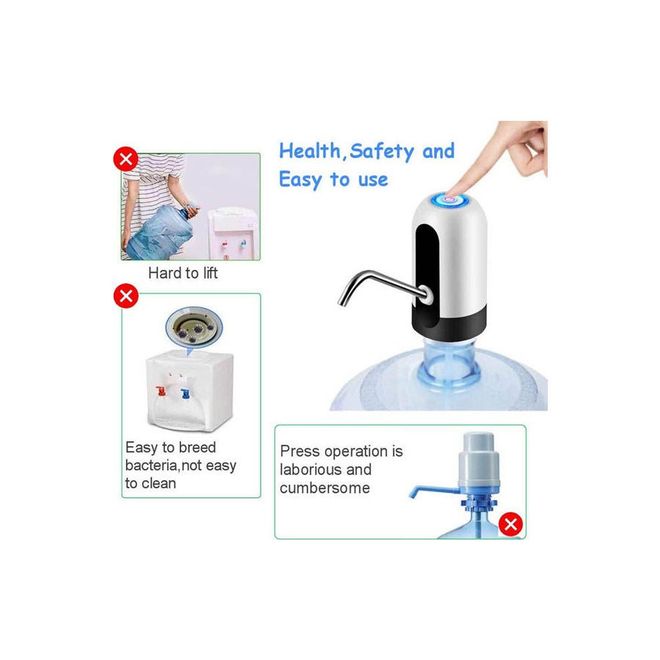 Health,Safety and Easy to use

Hard to lift

Easy to breed bacteria,not easy to clean

Press operation is laborious and cumbersome