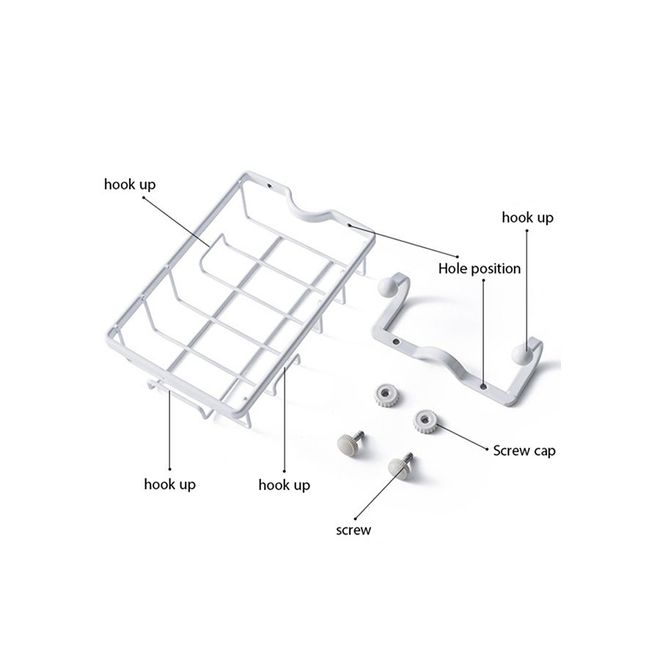 hook up

hook up

Hole position

Screw cap

hook up

hook up

screw