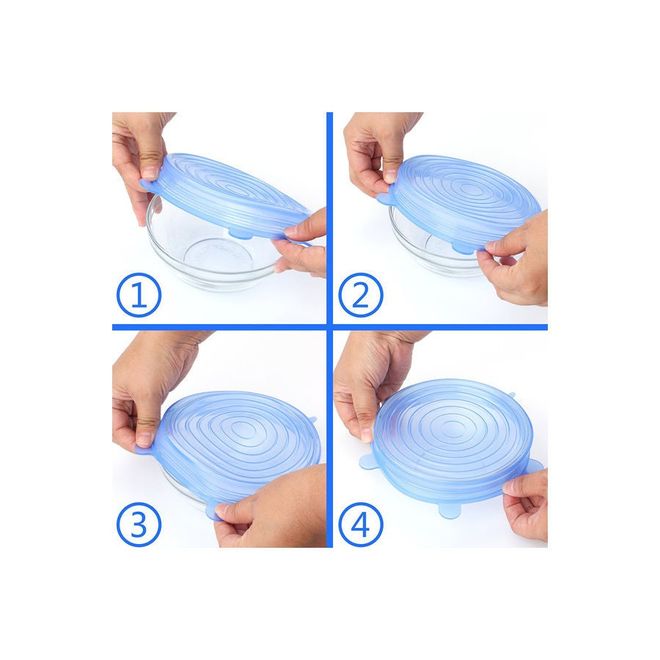 1

2

3

4