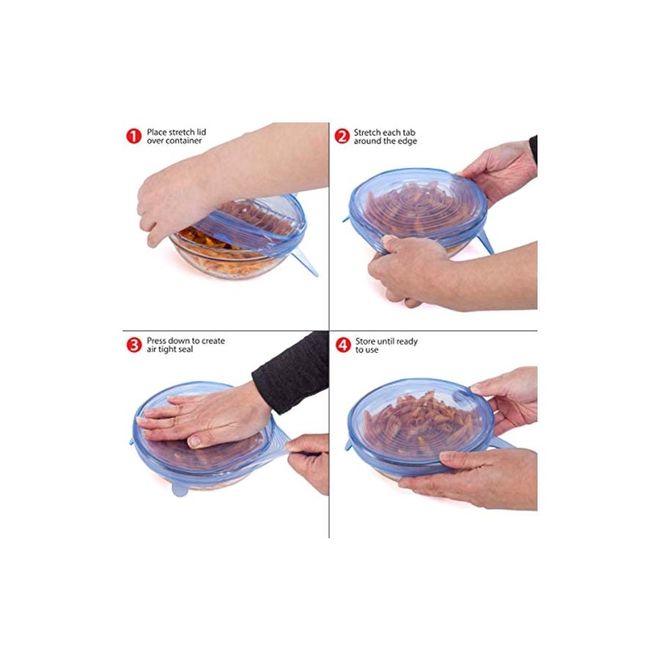 1 Place stretch lid over container

2 Stretch each tab around the edge

3 Press down to create air tight seal

4 Store until ready to use