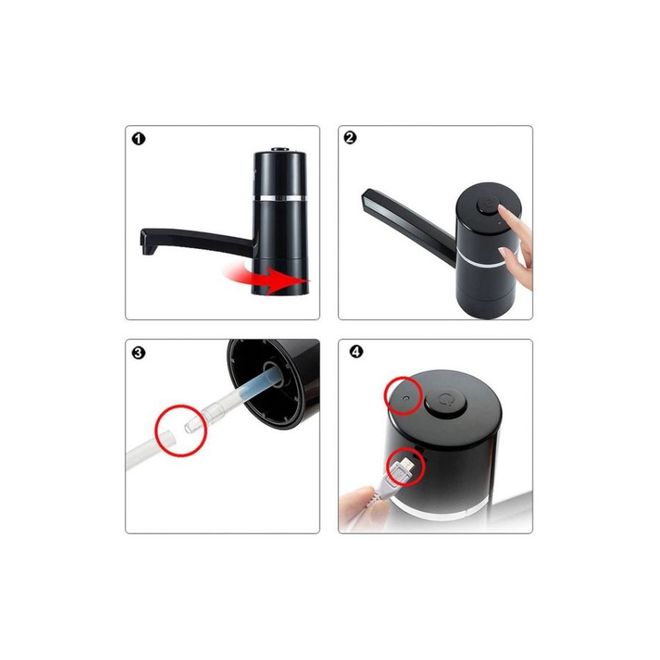 1

2

3

4