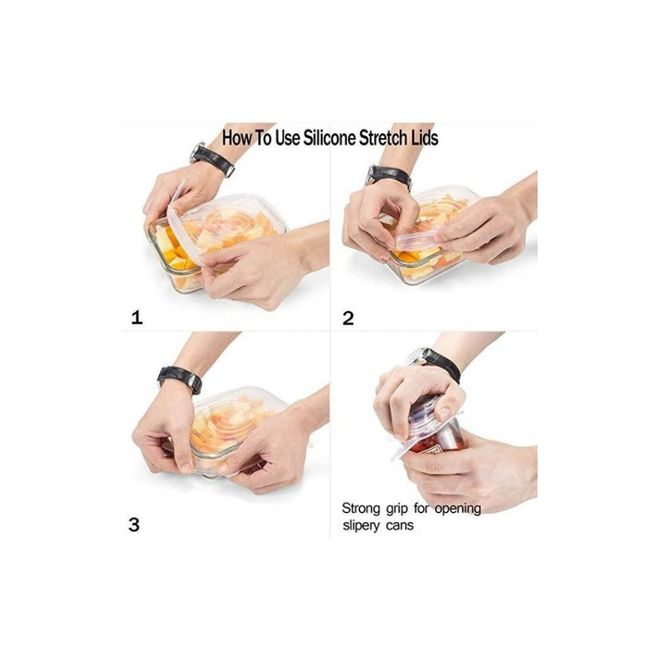 How To Use Silicone Stretch Lids

1

2

3

Strong grip for opening slipery cans