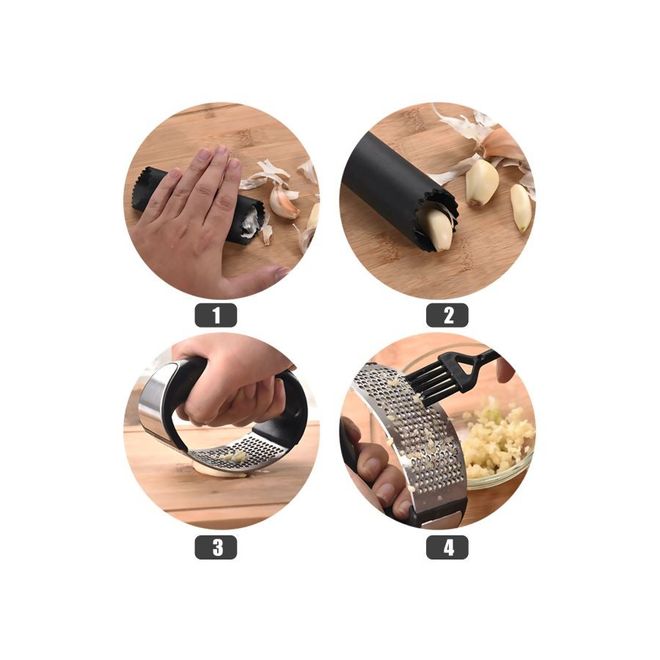 1
2
3
4