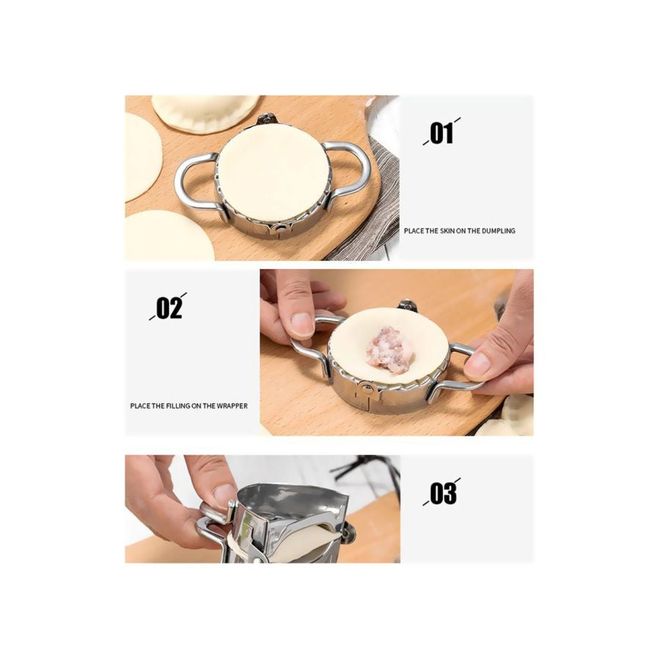 01

PLACE THE SKIN ON THE DUMPLING

02

PLACE THE FILLING ON THE WRAPPER

03