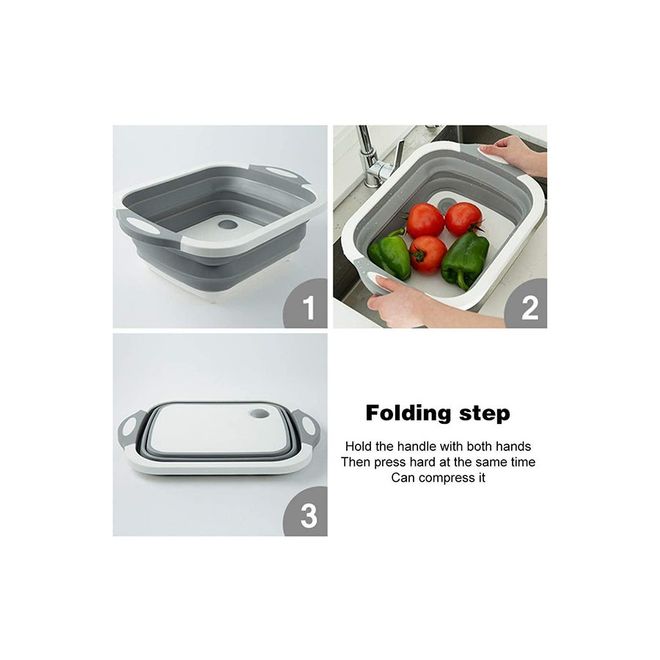 1

2

3

Folding step

Hold the handle with both hands
Then press hard at the same time
Can compress it