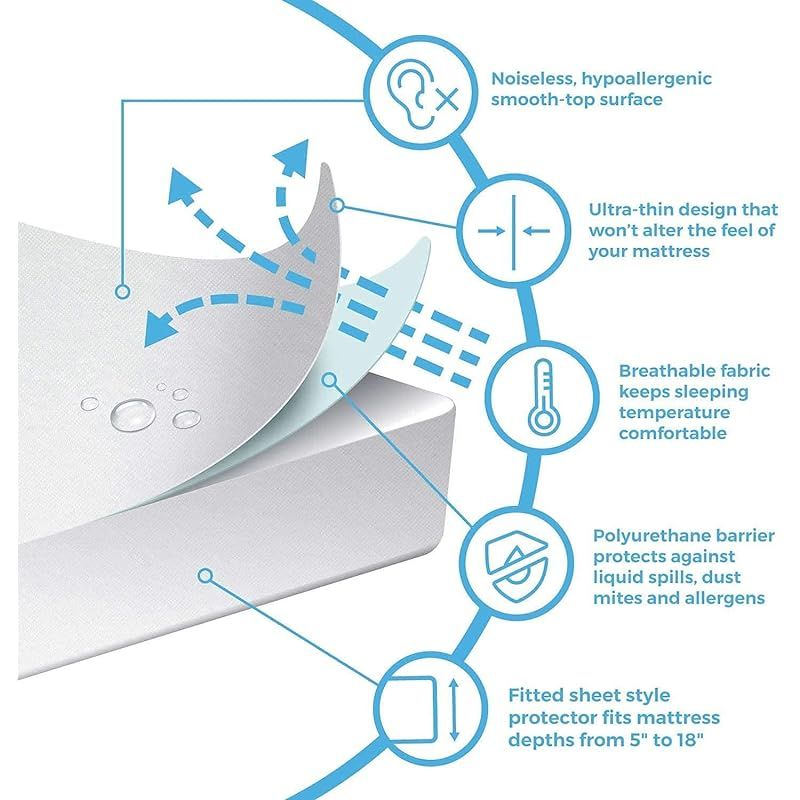 Noiseless, hypoallergenic smooth-top surface

Ultra-thin design that won't alter the feel of your mattress

Breathable fabric keeps sleeping temperature comfortable

Polyurethane barrier protects against liquid spills, dust mites and allergens

Fitted sheet style protector fits mattress depths from 5" to 18"