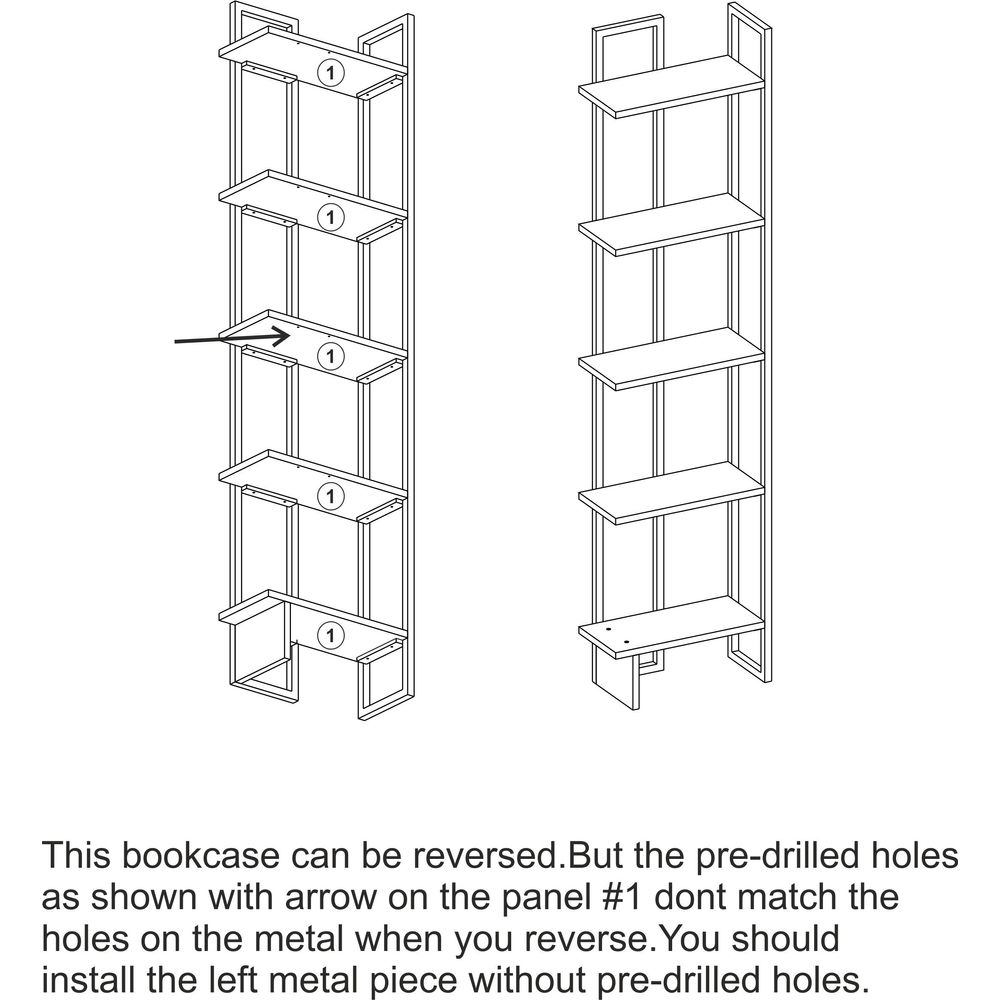 1

1

1

1

1

This bookcase can be reversed.But the pre-drilled holes as shown with arrow on the panel #1 dont match the holes on the metal when you reverse.You should install the left metal piece without pre-drilled holes.