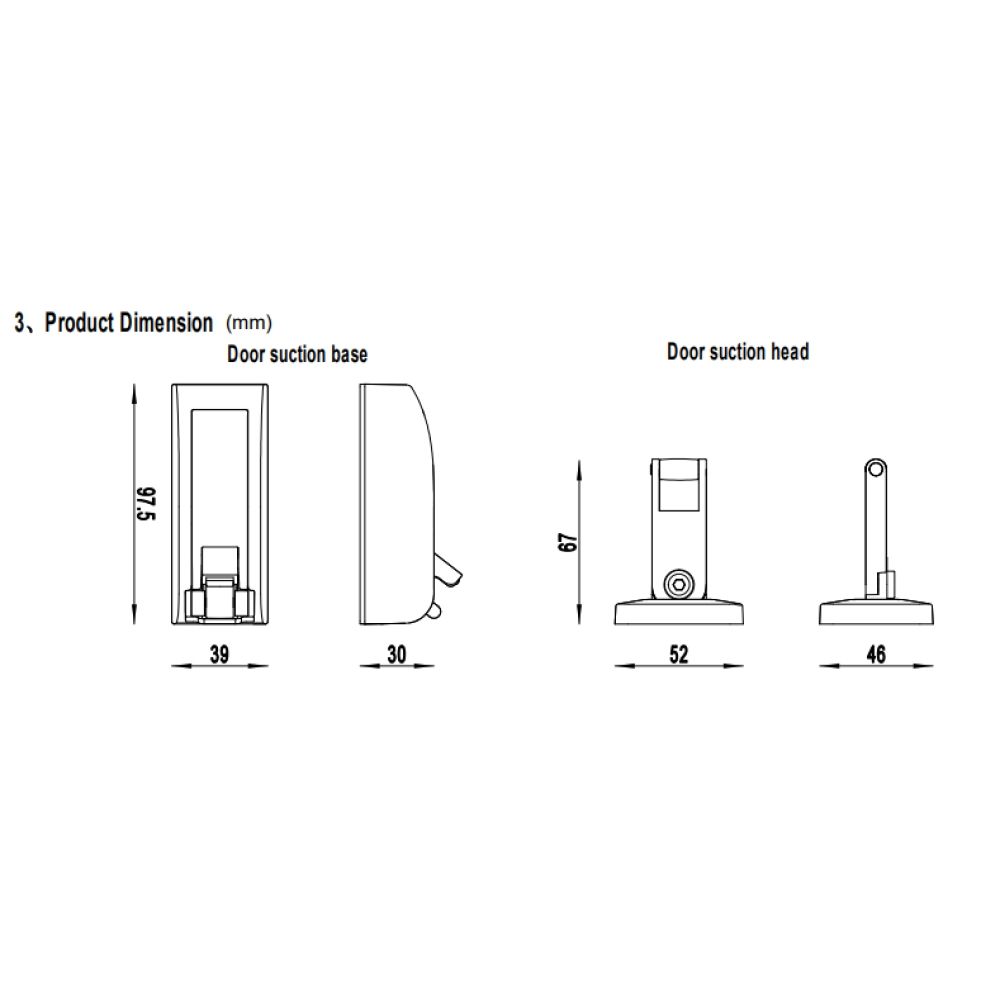 3、Product Dimension (mm)

Door suction base

Door suction head

97.5

39

30

67

52

46