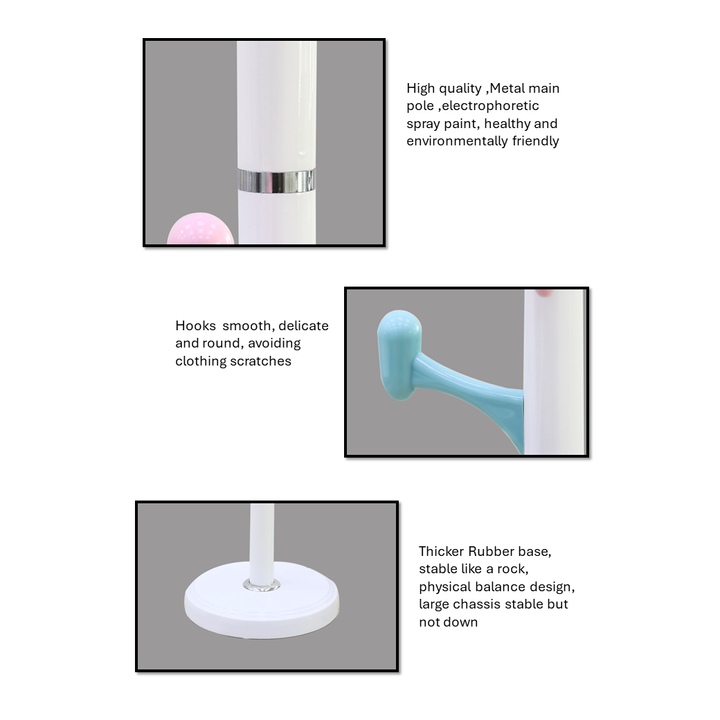 High quality ,Metal main pole ,electrophoretic spray paint, healthy and environmentally friendly

Hooks smooth, delicate and round, avoiding clothing scratches

Thicker Rubber base, stable like a rock, physical balance design, large chassis stable but not down