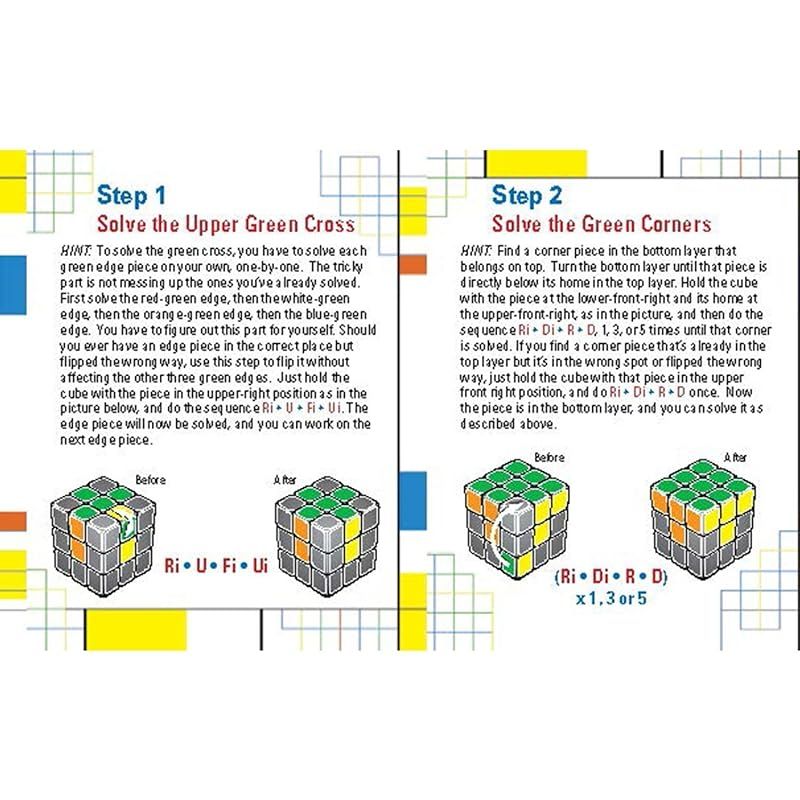 Step 1
Solve the Upper Green Cross

HINT: To solve the green cross, you have to solve each green edge piece on your own, one-by-one. The tricky part is not messing up the ones you've already solved. First solve the red-green edge, then the white-green edge, then the orange-green edge, then the blue-green edge. You have to figure out this part for yourself. Should you ever have an edge piece in the correct place but flipped the wrong way, use this step to flip it without affecting the other three green edges. Just hold the cube with the piece in the upper-right position as in the picture below, and do the sequence Ri • U • Fi • Ui. The edge piece will now be solved, and you can work on the next edge piece.

Before

After

Ri • U • Fi • Ui

Step 2
Solve the Green Corners

HINT: Find a corner piece in the bottom layer that belongs on top. Turn the bottom layer until that piece is directly below its home in the top layer. Hold the cube with the piece at the lower-front-right and its home at the upper-front-right, as in the picture, and then do the sequence Ri • Di • R • D, 1, 3, or 5 times until that corner is solved. If you find a corner piece that's already in the top layer but it's in the wrong spot or flipped the wrong way, just hold the cube with that piece in the upper front right position, and do Ri • Di • R • D once. Now the piece is in the bottom layer, and you can solve it as described above.

Before

After

(Ri • Di • R • D)
x 1, 3 or 5