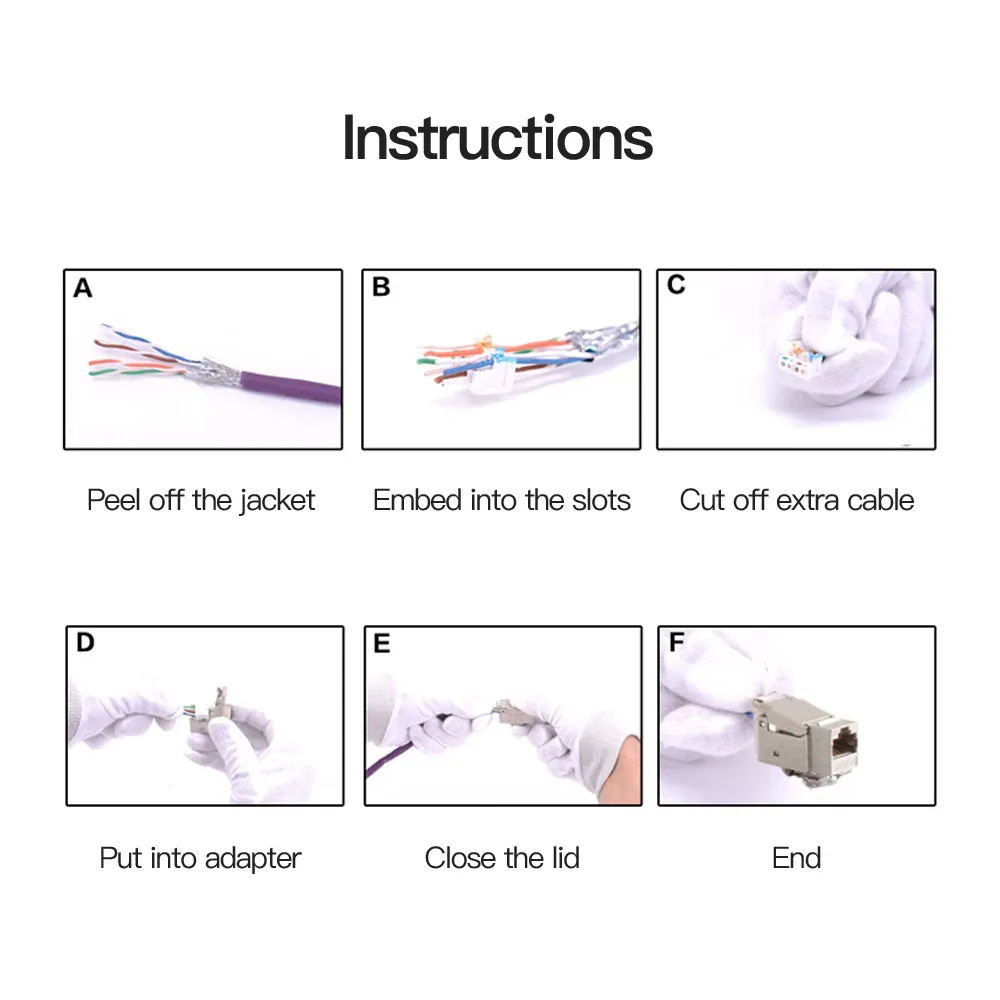 Instructions

A

Peel off the jacket

B

Embed into the slots

C

Cut off extra cable

D

Put into adapter

E

Close the lid

F

End