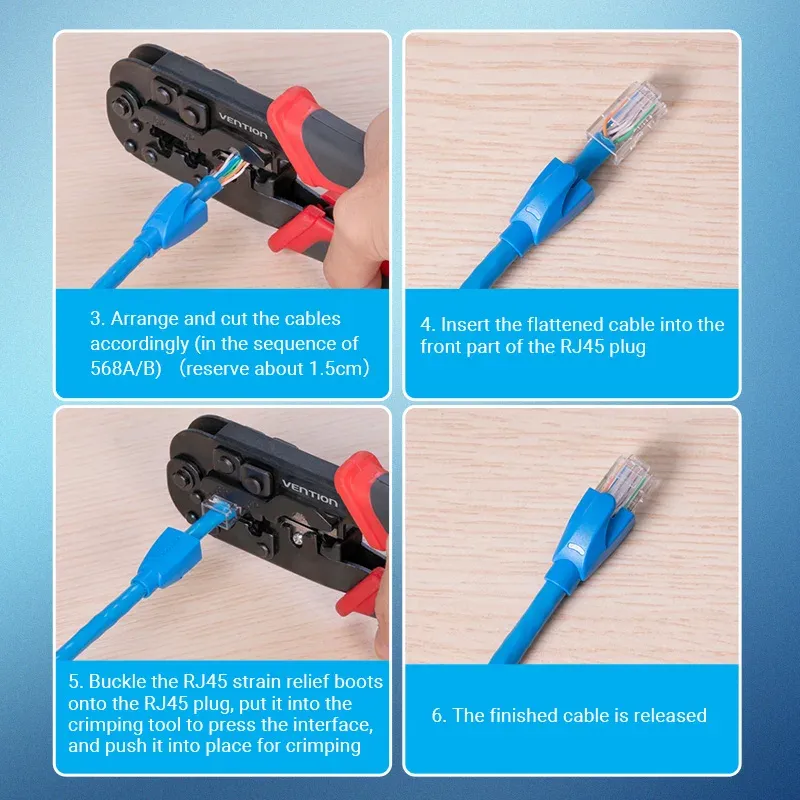 VENTION

3. Arrange and cut the cables accordingly (in the sequence of 568A/B) （reserve about 1.5cm）

4. Insert the flattened cable into the front part of the RJ45 plug

VENTION

5. Buckle the RJ45 strain relief boots onto the RJ45 plug, put it into the crimping tool to press the interface, and push it into place for crimping

6. The finished cable is released