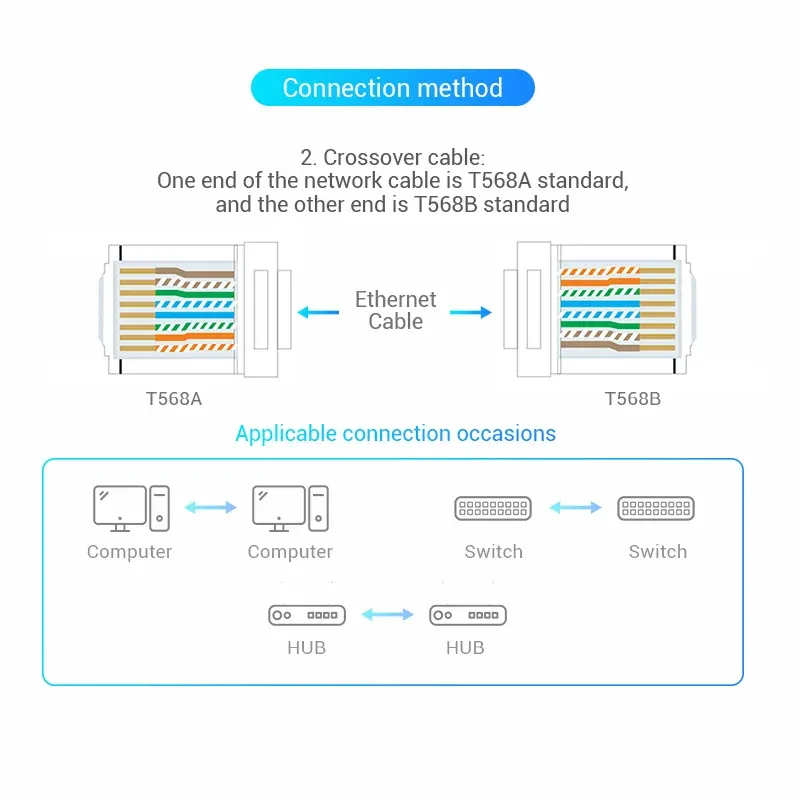 Connection method

2. Crossover cable:
One end of the network cable is T568A standard, and the other end is T568B standard

Ethernet Cable

T568A

T568B

Applicable connection occasions

Computer

Computer

Switch

Switch

HUB

HUB