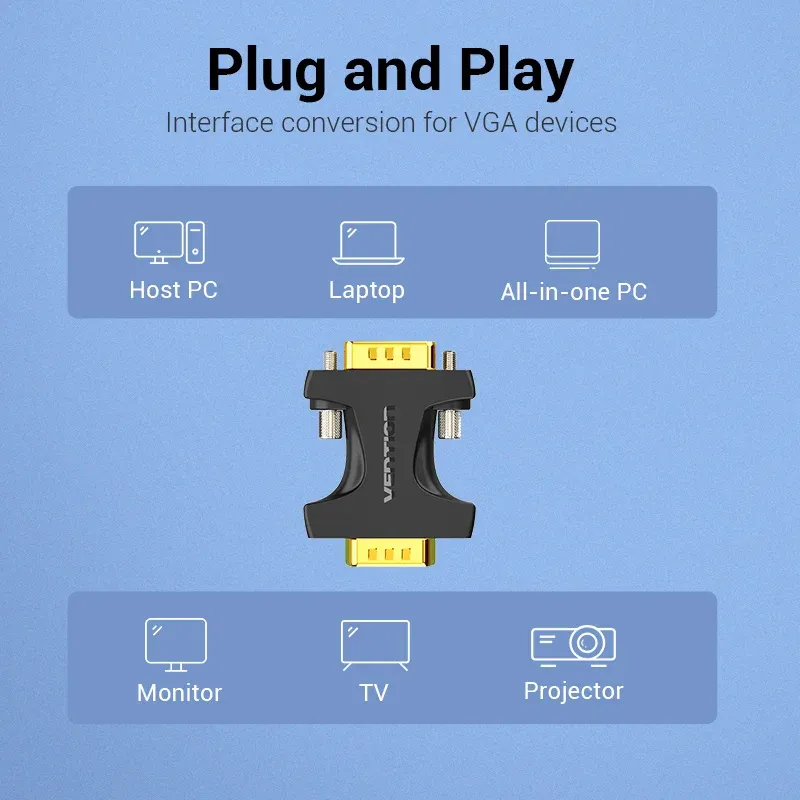 Plug and Play

Interface conversion for VGA devices

Host PC

Laptop

All-in-one PC

VENTION

Monitor

TV

Projector