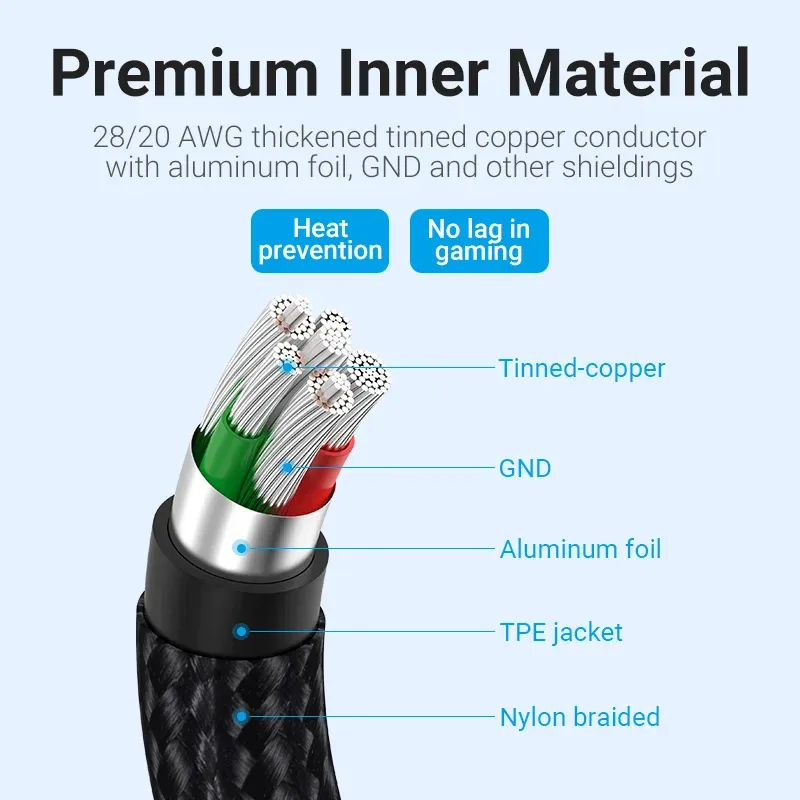 Premium Inner Material

28/20 AWG thickened tinned copper conductor with aluminum foil, GND and other shieldings

Heat prevention

No lag in gaming

Tinned-copper

GND

Aluminum foil

TPE jacket

Nylon braided