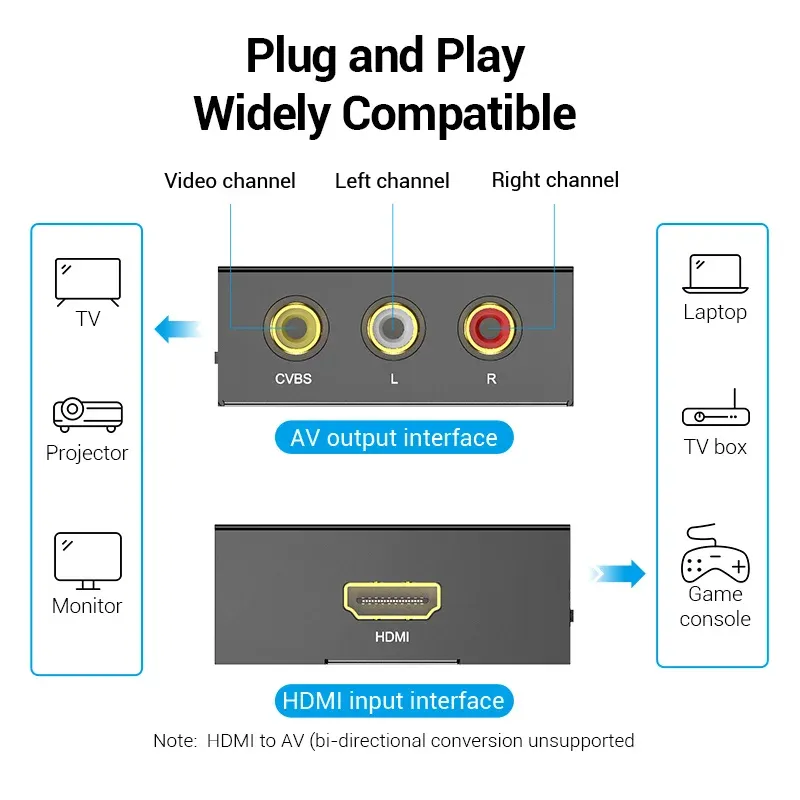 Plug and Play
Widely Compatible

Video channel
Left channel
Right channel

TV

Projector

Monitor

CVBS
L
R

AV output interface

HDMI

HDMI input interface

Laptop

TV box

Game console

Note: HDMI to AV (bi-directional conversion unsupported