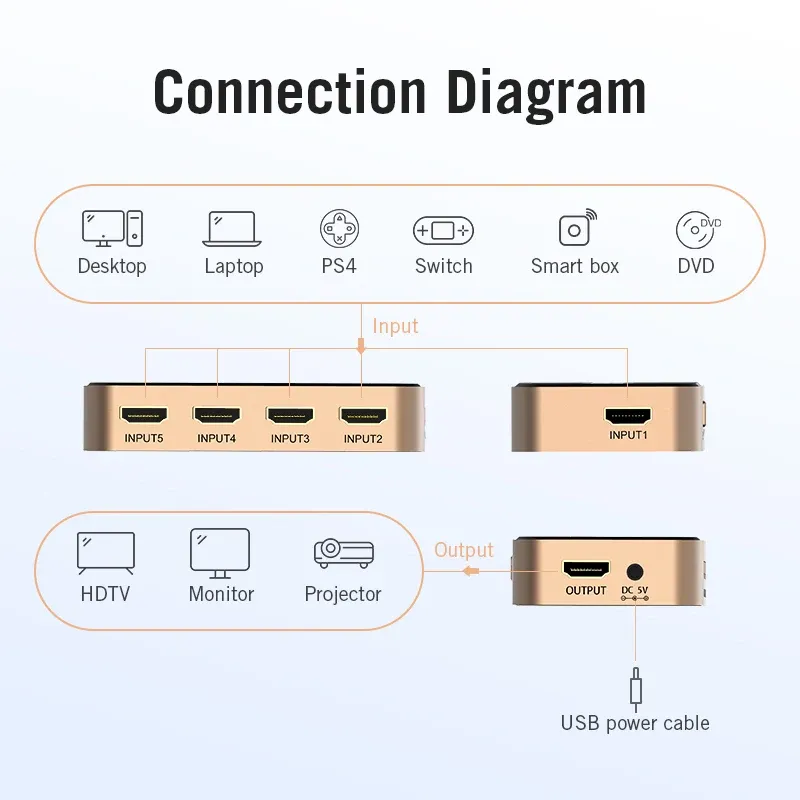 Connection Diagram

Desktop Laptop PS4 Switch Smart box DVD

DVD

Input

INPUT5 INPUT4 INPUT3 INPUT2

INPUT1

HDTV Monitor Projector

Output

OUTPUT DC 5V

USB power cable