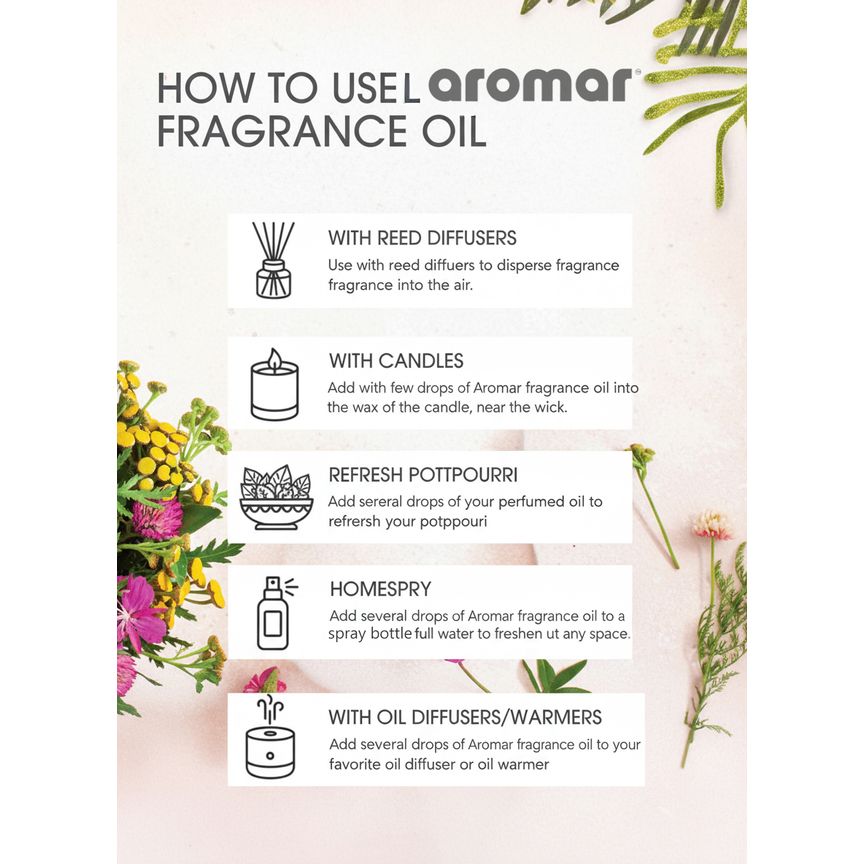 HOW TO USEL aromar®
FRAGRANCE OIL

WITH REED DIFFUSERS
Use with reed diffuers to disperse fragrance fragrance into the air.

WITH CANDLES
Add with few drops of Aromar fragrance oil into the wax of the candle, near the wick.

REFRESH POTTPOURRI
Add sereral drops of your perfumed oil to refrersh your potppouri

HOMESPRY
Add several drops of Aromar fragrance oil to a spray bottle full water to freshen ut any space.

WITH OIL DIFFUSERS/WARMERS
Add several drops of Aromar fragrance oil to your favorite oil diffuser or oil warmer