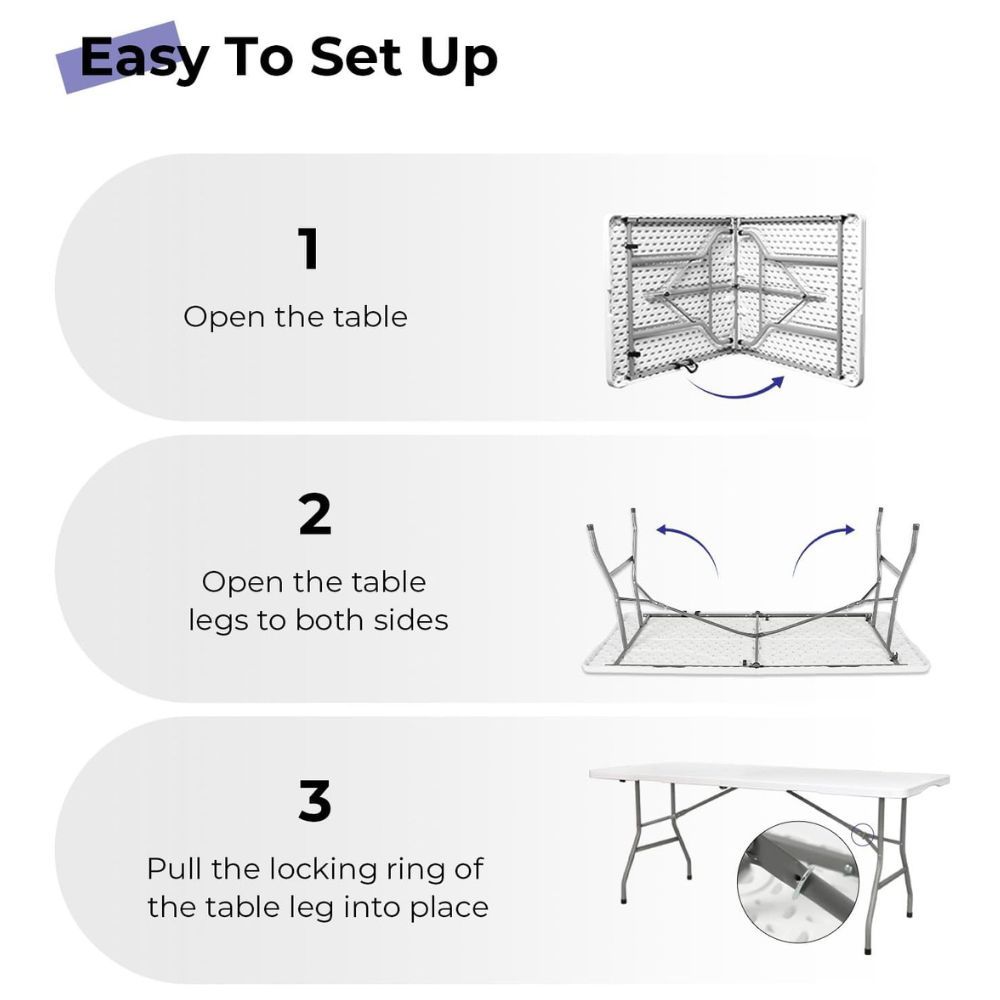 Easy To Set Up

1

Open the table

2

Open the table legs to both sides

3

Pull the locking ring of the table leg into place