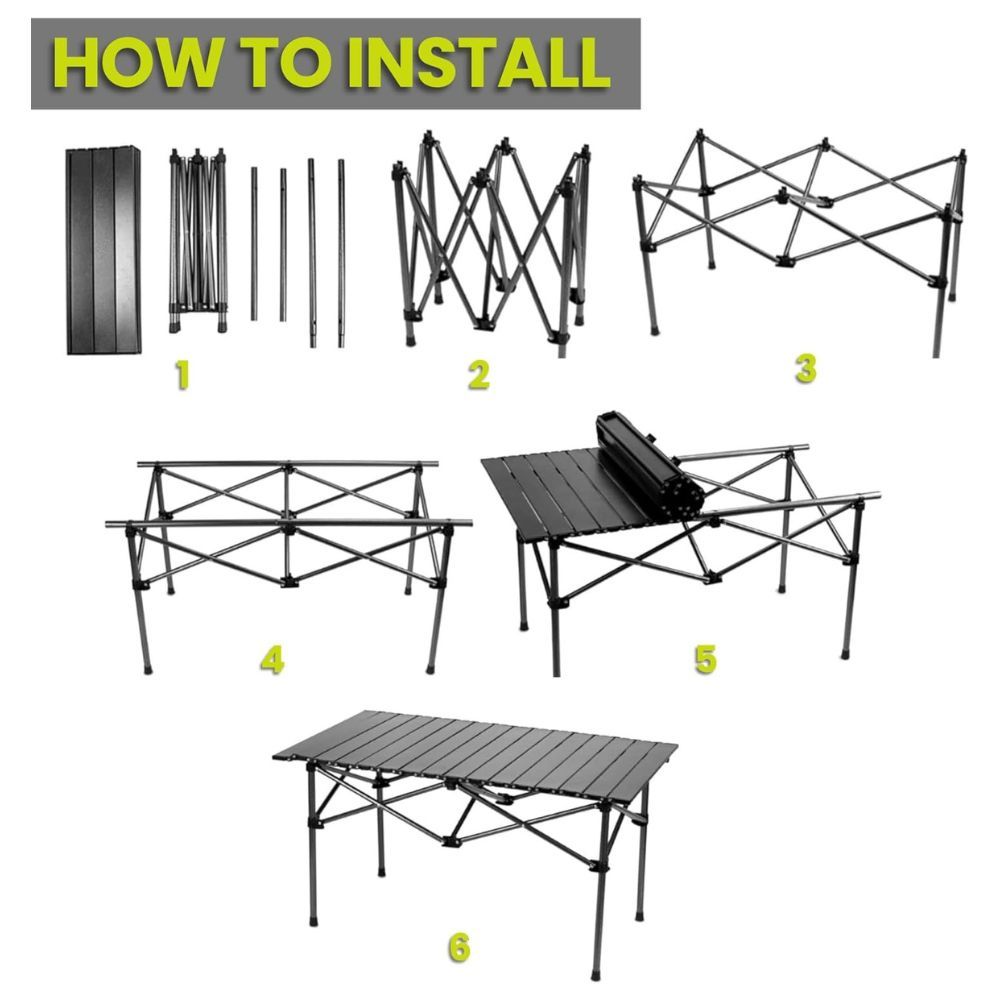 HOW TO INSTALL

1

2

3

4

5

6