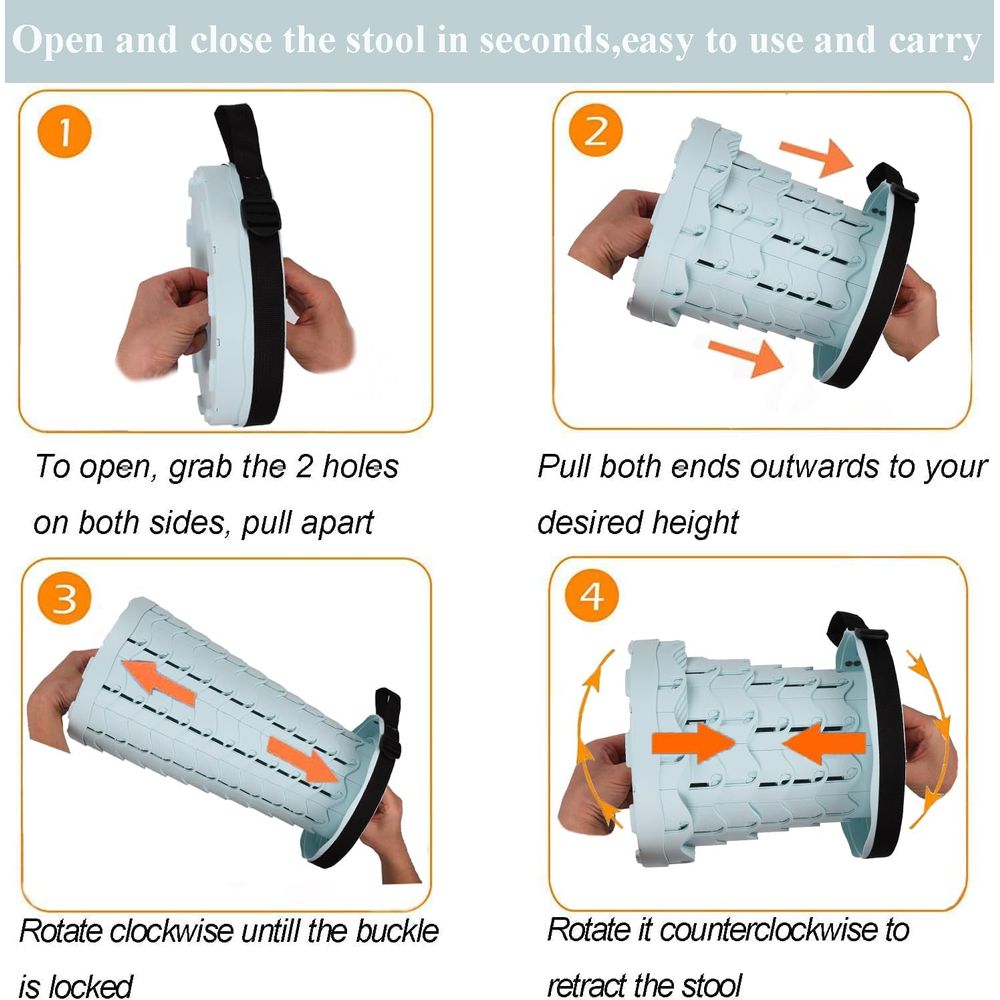 Open and close the stool in seconds,easy to use and carry

1

To open, grab the 2 holes on both sides, pull apart

2

Pull both ends outwards to your desired height

3

Rotate clockwise untill the buckle is locked

4

Rotate it counterclockwise to retract the stool