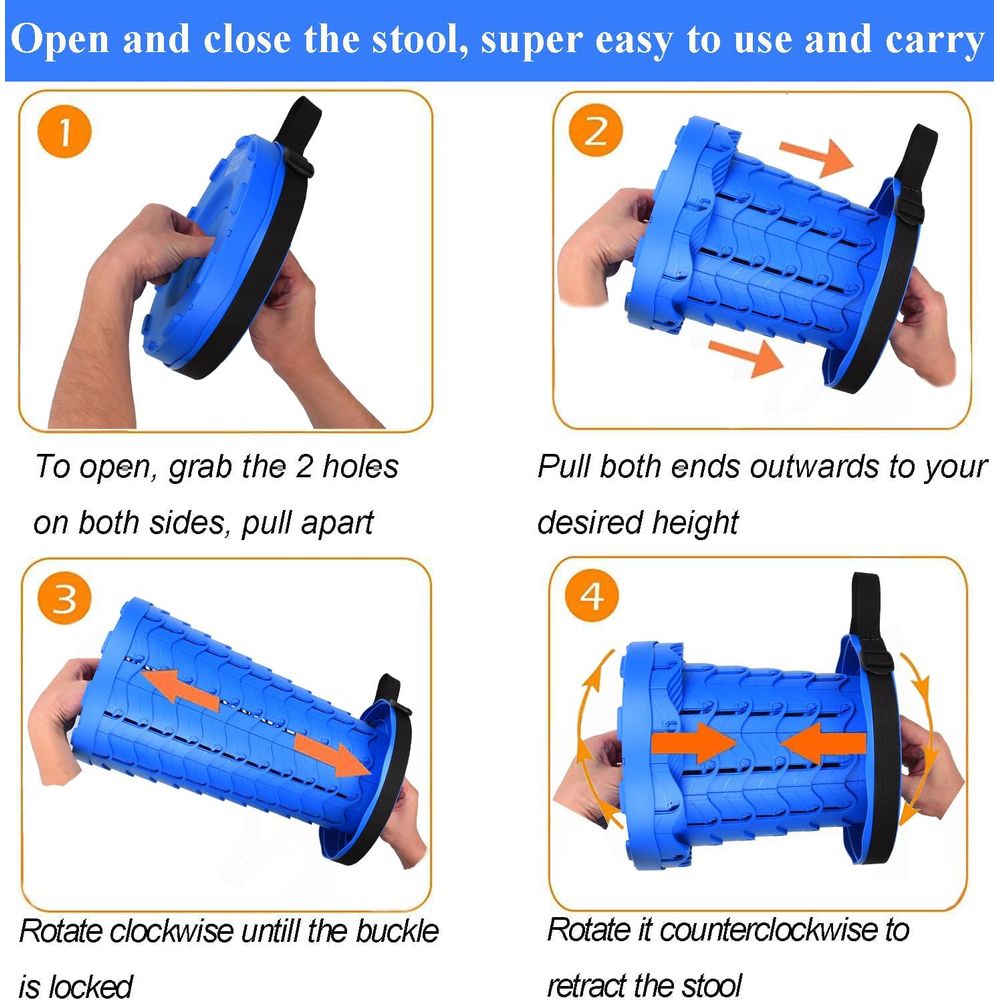 Open and close the stool, super easy to use and carry

1

To open, grab the 2 holes on both sides, pull apart

2

Pull both ends outwards to your desired height

3

Rotate clockwise untill the buckle is locked

4

Rotate it counterclockwise to retract the stool