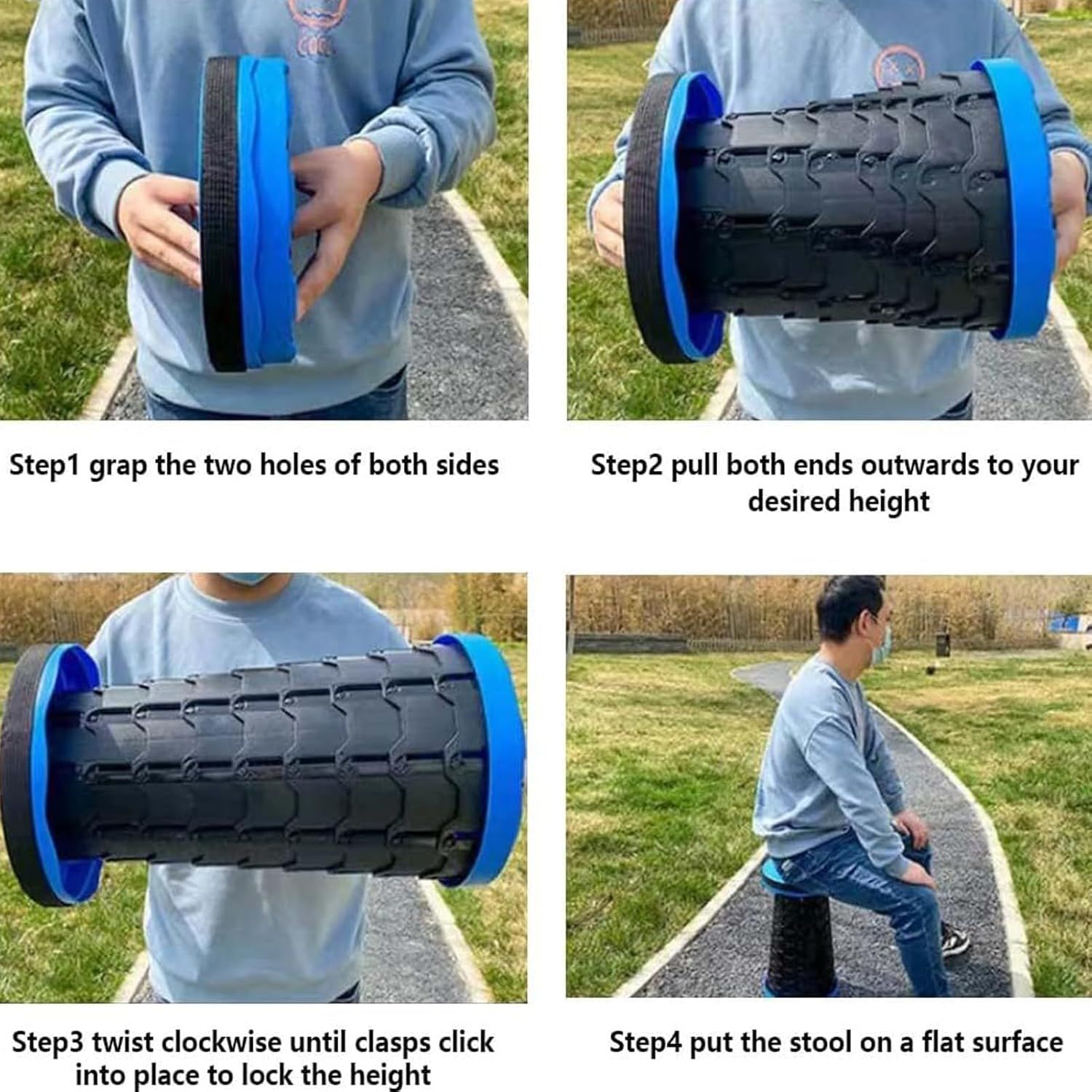 COOL

Step1 grap the two holes of both sides

Step2 pull both ends outwards to your desired height

Step3 twist clockwise until clasps click into place to lock the height

Step4 put the stool on a flat surface