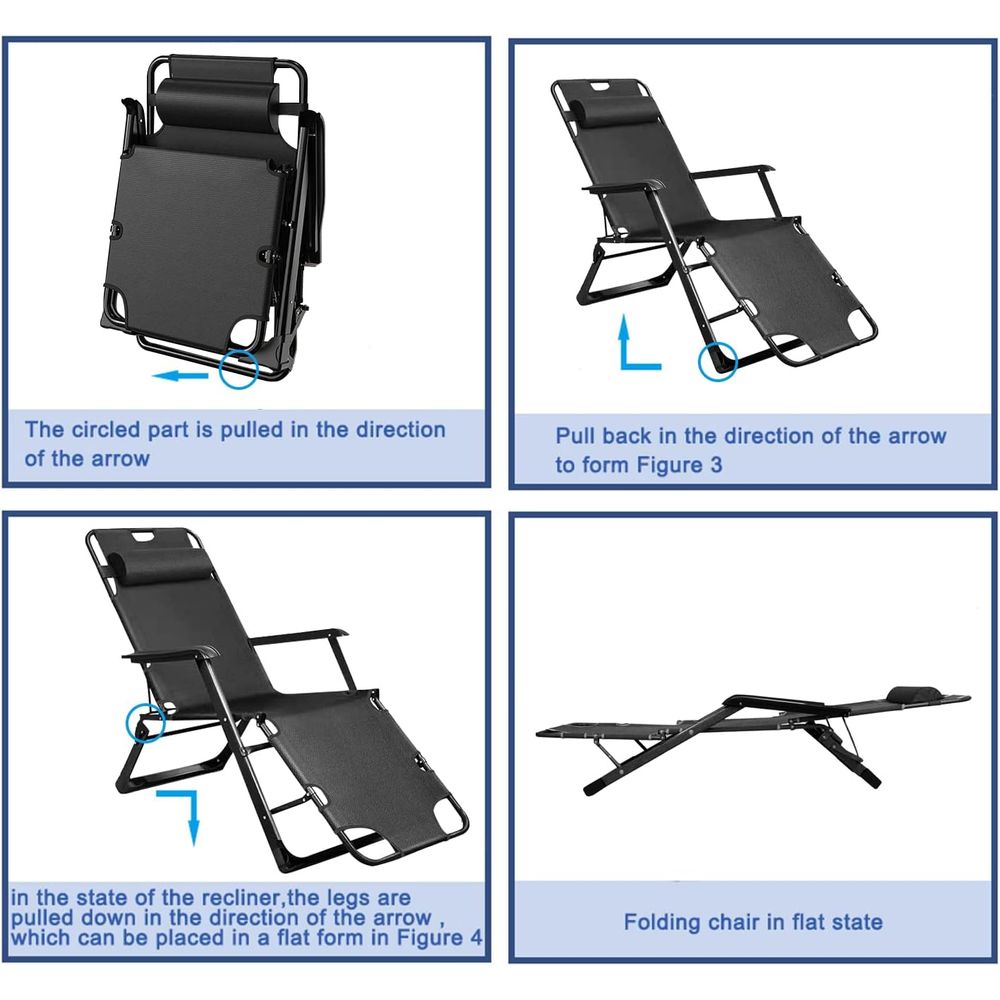 The circled part is pulled in the direction of the arrow

Pull back in the direction of the arrow to form Figure 3

in the state of the recliner,the legs are pulled down in the direction of the arrow , which can be placed in a flat form in Figure 4

Folding chair in flat state