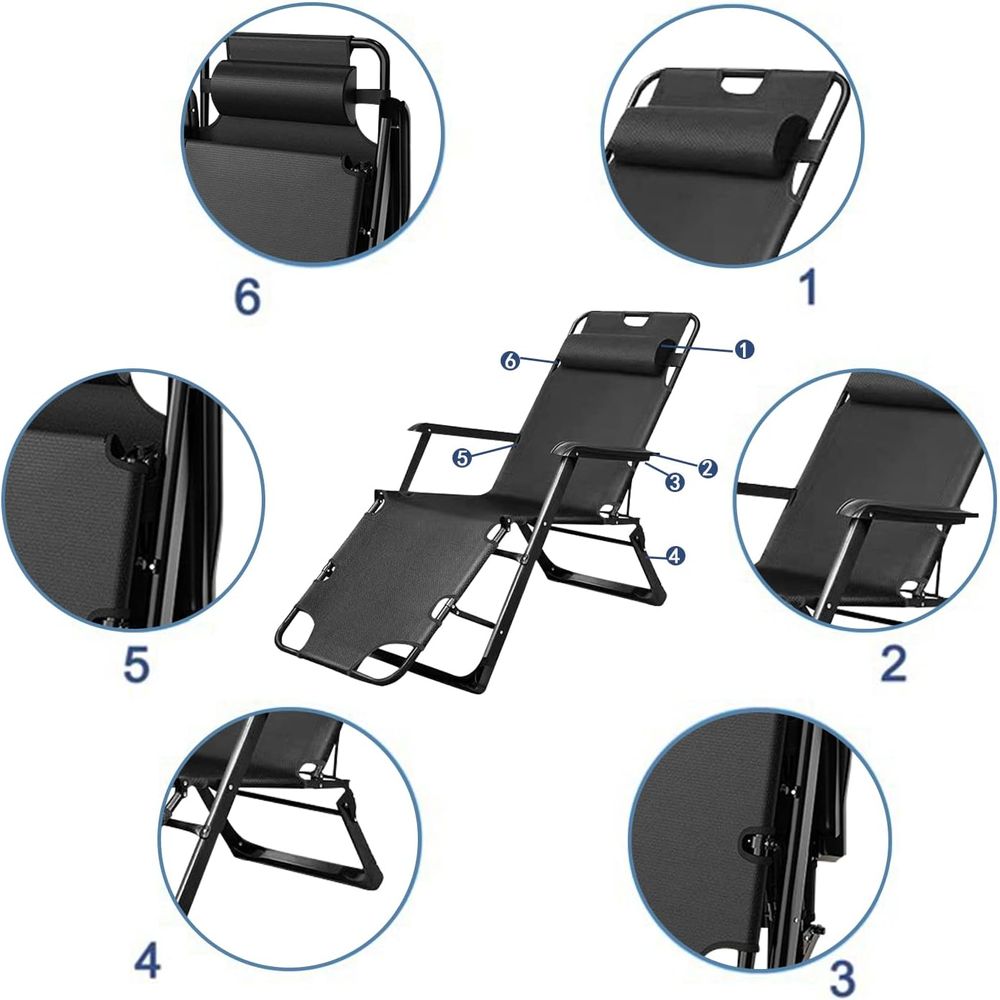 6

1

6
1
5
2
3
4

5

2

4

3