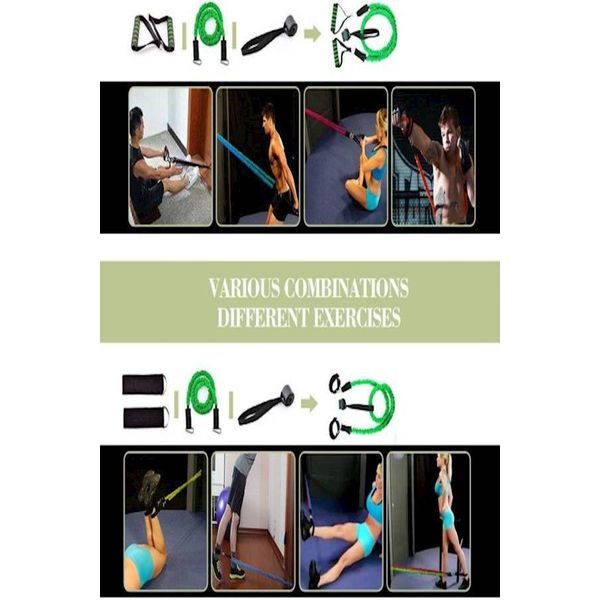 VARIOUS COMBINATIONS
DIFFERENT EXERCISES