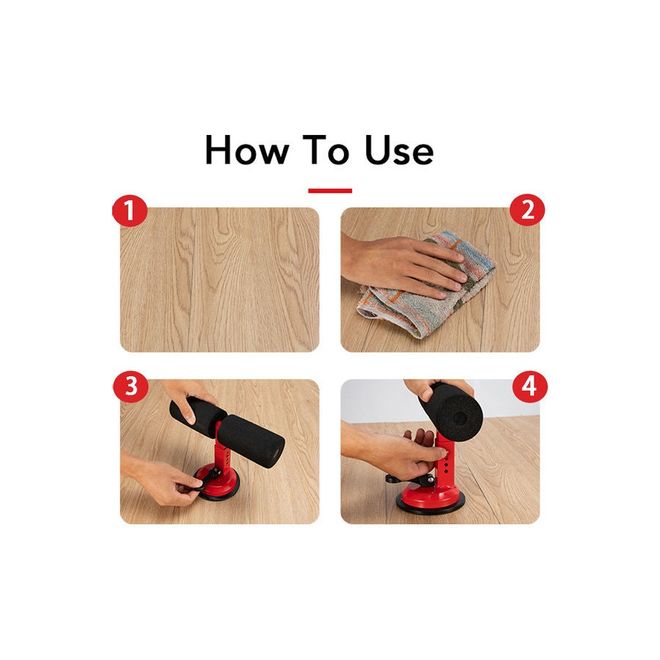 How To Use

1

2

3

4