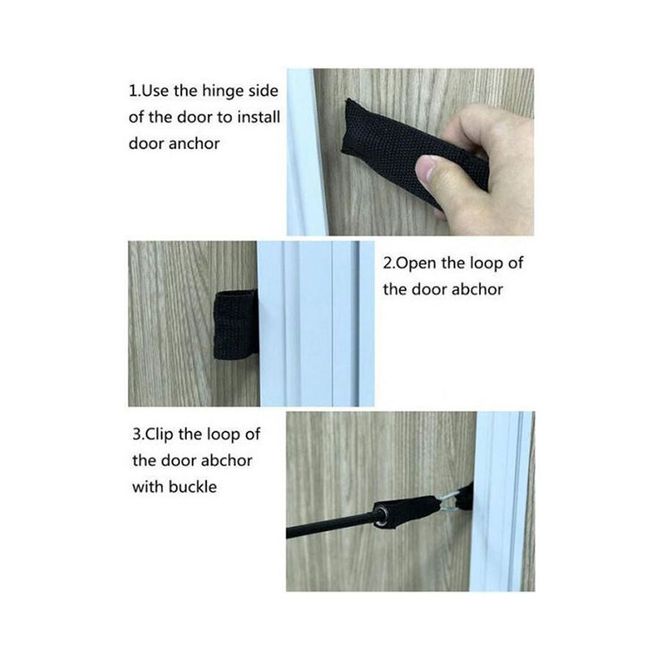 1.Use the hinge side of the door to install door anchor

2.Open the loop of the door abchor

3.Clip the loop of the door abchor with buckle