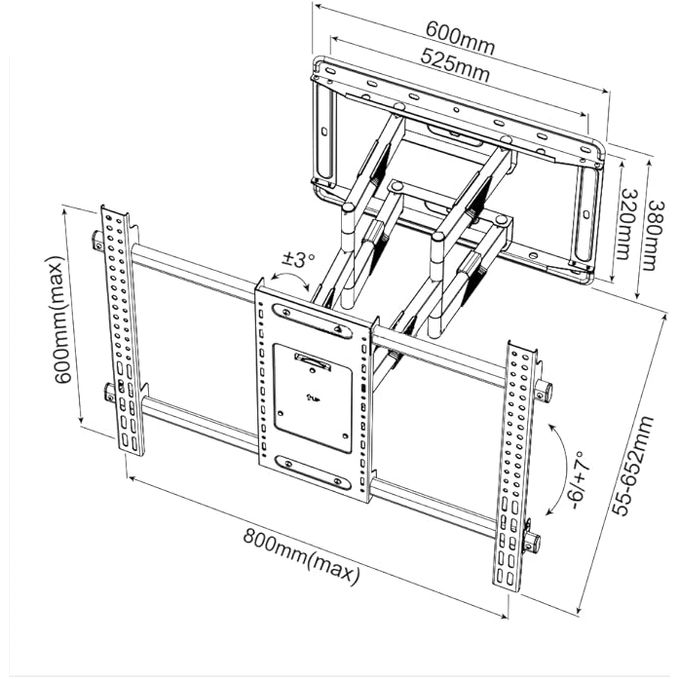 600mm
525mm
320mm
380mm
±3°
600mm(max)
-6/+7°
55-652mm
800mm(max)