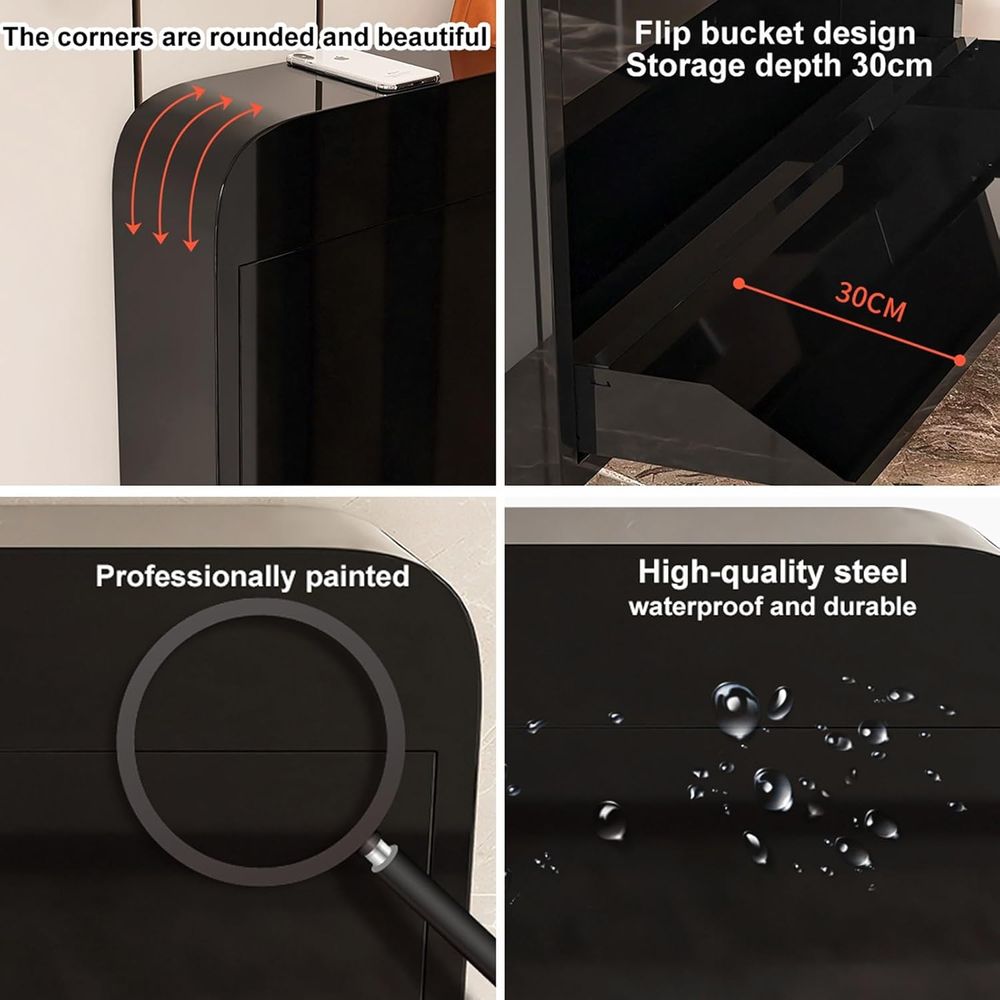 The corners are rounded and beautiful

Flip bucket design
Storage depth 30cm

30CM

Professionally painted

High-quality steel
waterproof and durable