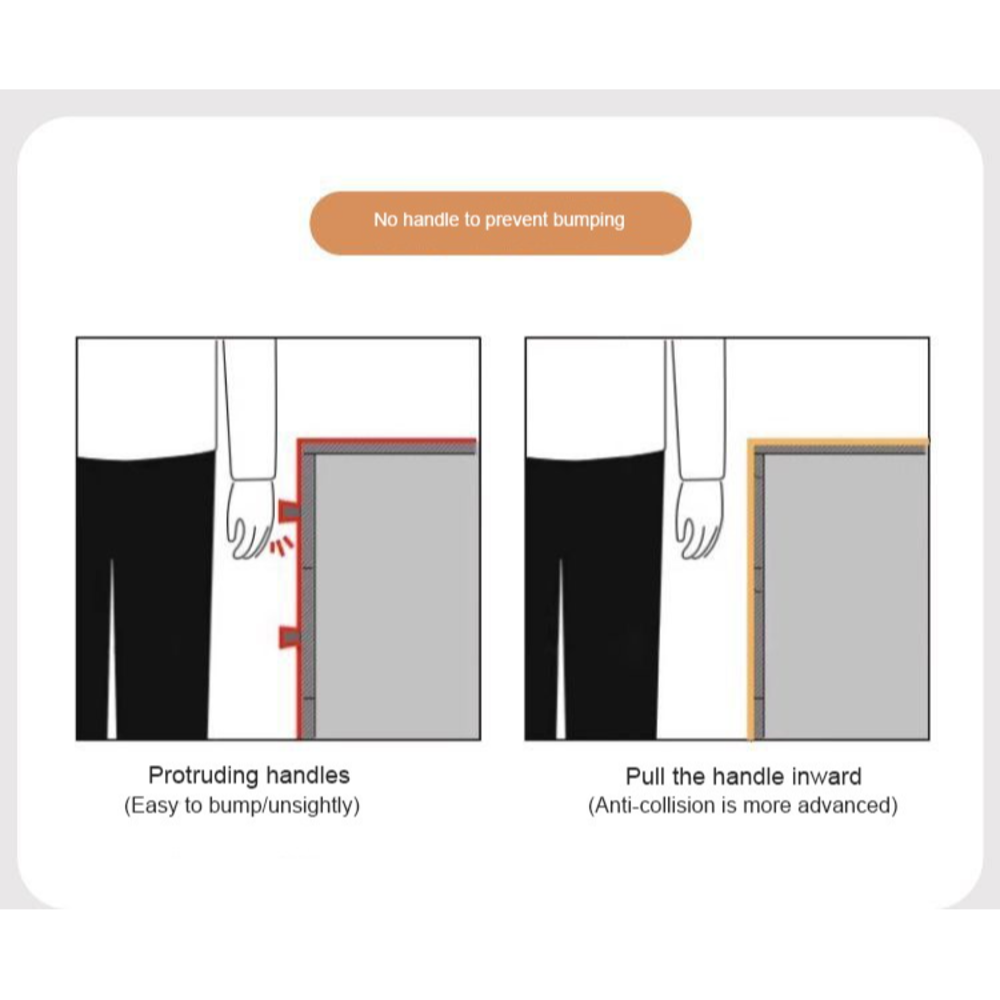 No handle to prevent bumping

Protruding handles
(Easy to bump/unsightly)

Pull the handle inward
(Anti-collision is more advanced)