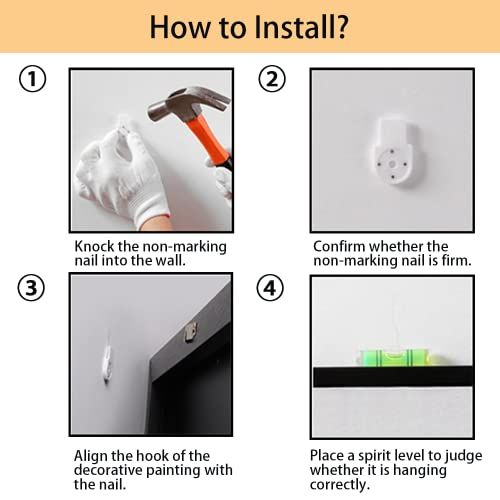 How to Install?

①

Knock the non-marking nail into the wall.

②

Confirm whether the non-marking nail is firm.

③

Align the hook of the decorative painting with the nail.

④

Place a spirit level to judge whether it is hanging correctly.