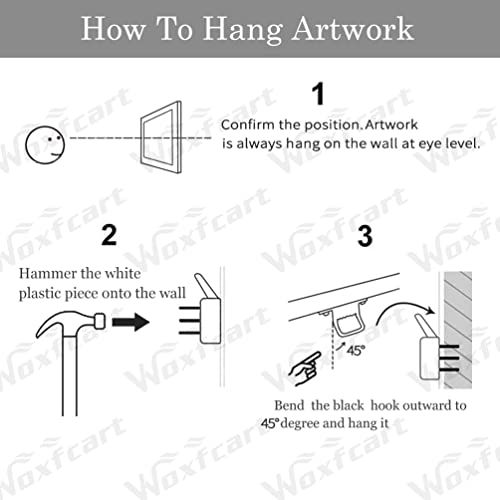 How To Hang Artwork

1

Confirm the position. Artwork is always hang on the wall at eye level.

2

Hammer the white plastic piece onto the wall

3

45°

Bend the black hook outward to 45° degree and hang it

Woxfcart