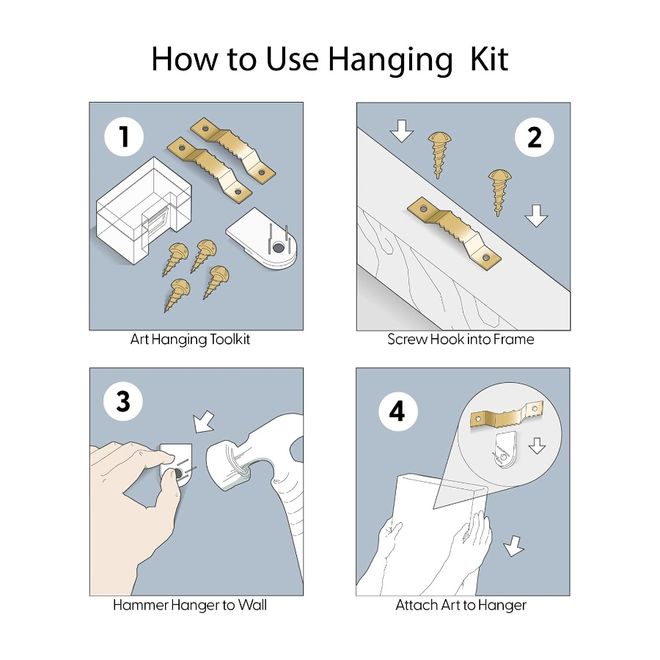 How to Use Hanging Kit

1

Art Hanging Toolkit

2

Screw Hook into Frame

3

Hammer Hanger to Wall

4

Attach Art to Hanger