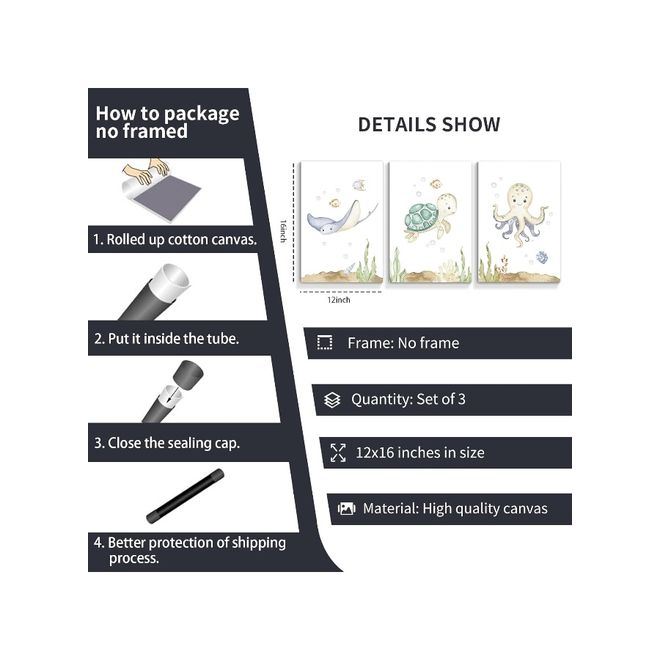 How to package no framed

1. Rolled up cotton canvas.

2. Put it inside the tube.

3. Close the sealing cap.

4. Better protection of shipping process.

DETAILS SHOW

16inch

12inch

Frame: No frame

Quantity: Set of 3

12x16 inches in size

Material: High quality canvas