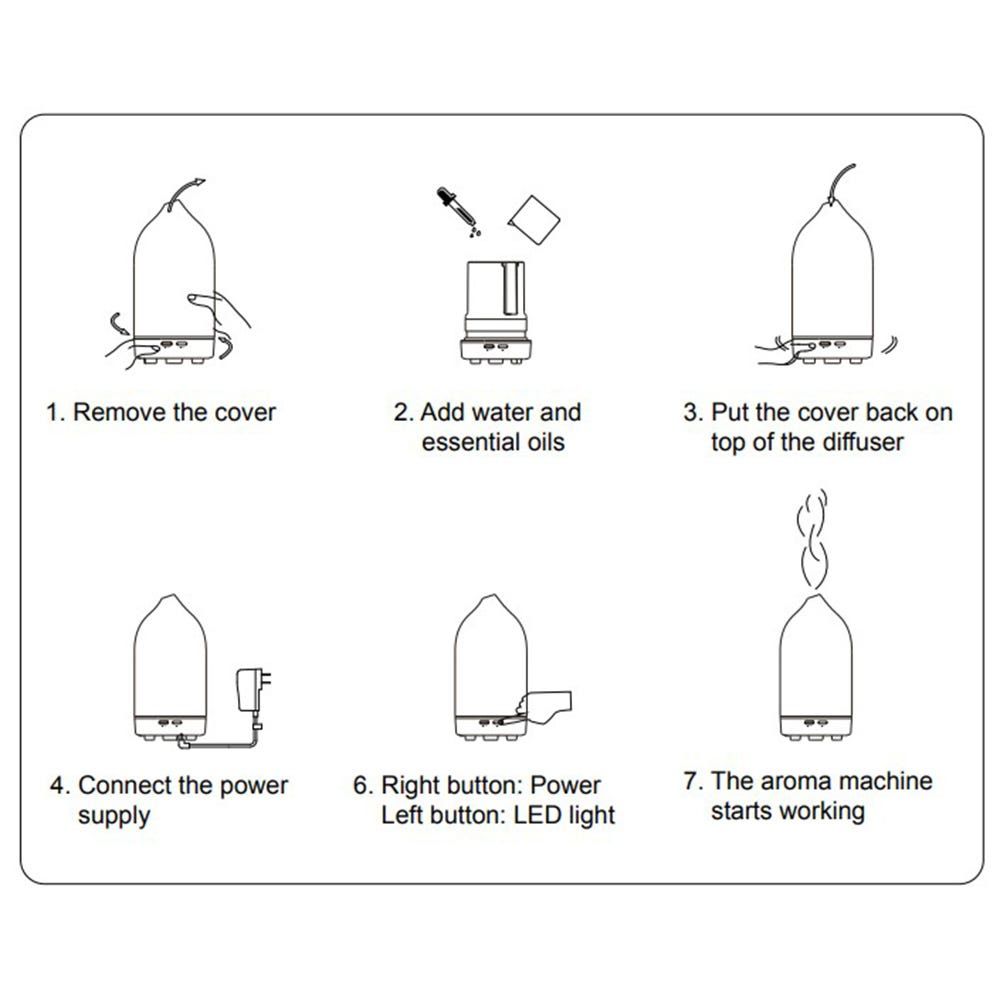 1. Remove the cover

2. Add water and essential oils

3. Put the cover back on top of the diffuser

4. Connect the power supply

6. Right button: Power
Left button: LED light

7. The aroma machine starts working