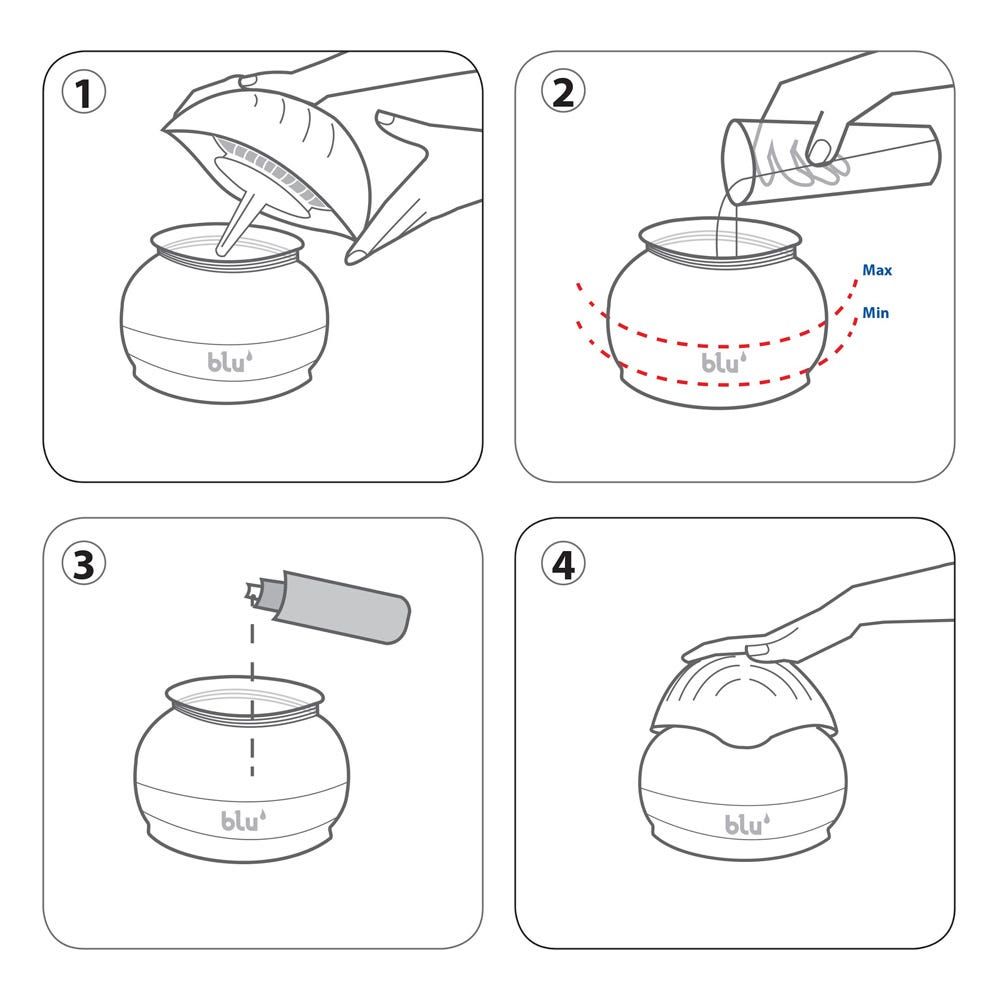 1

blu

2

Max

Min

blu

3

blu

4

blu