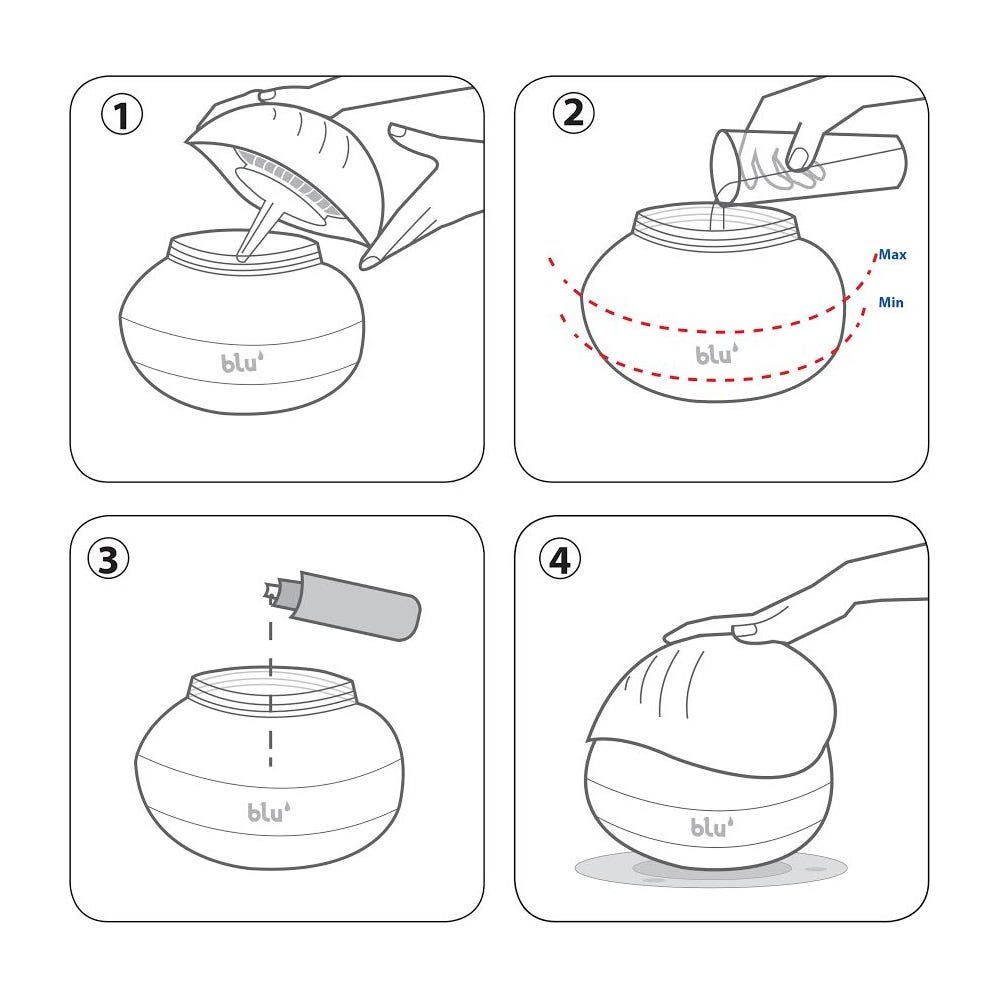 1

blu

2

Max

Min

blu

3

blu

4

blu