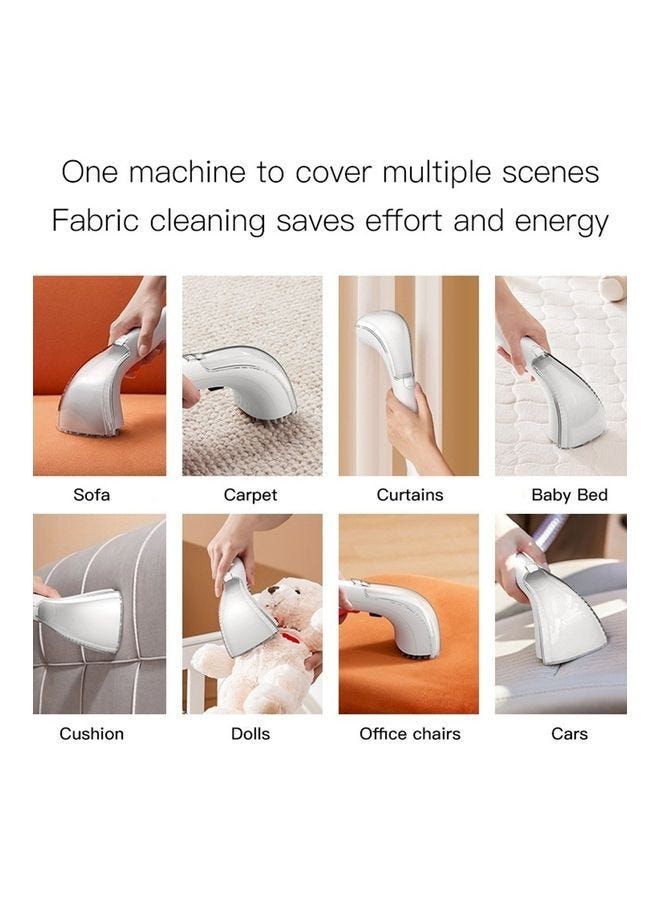 One machine to cover multiple scenes
Fabric cleaning saves effort and energy

Sofa

Carpet

Curtains

Baby Bed

Cushion

Dolls

Office chairs

Cars