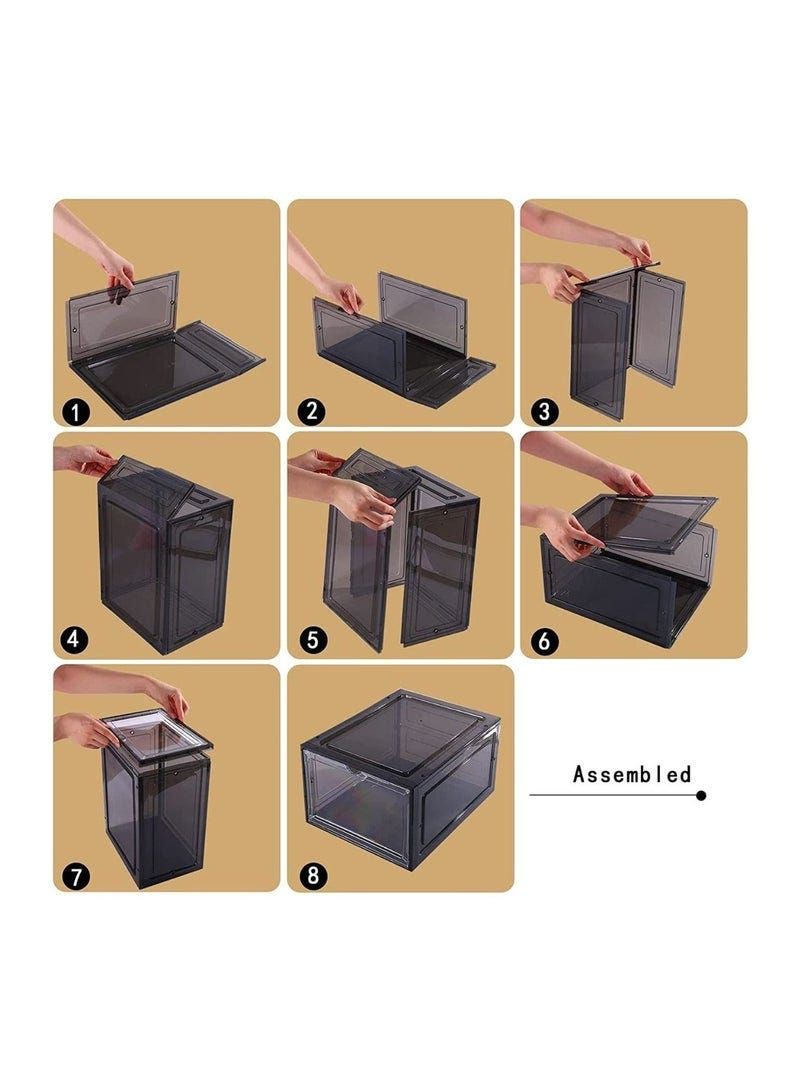 1

2

3

4

5

6

7

8

Assembled