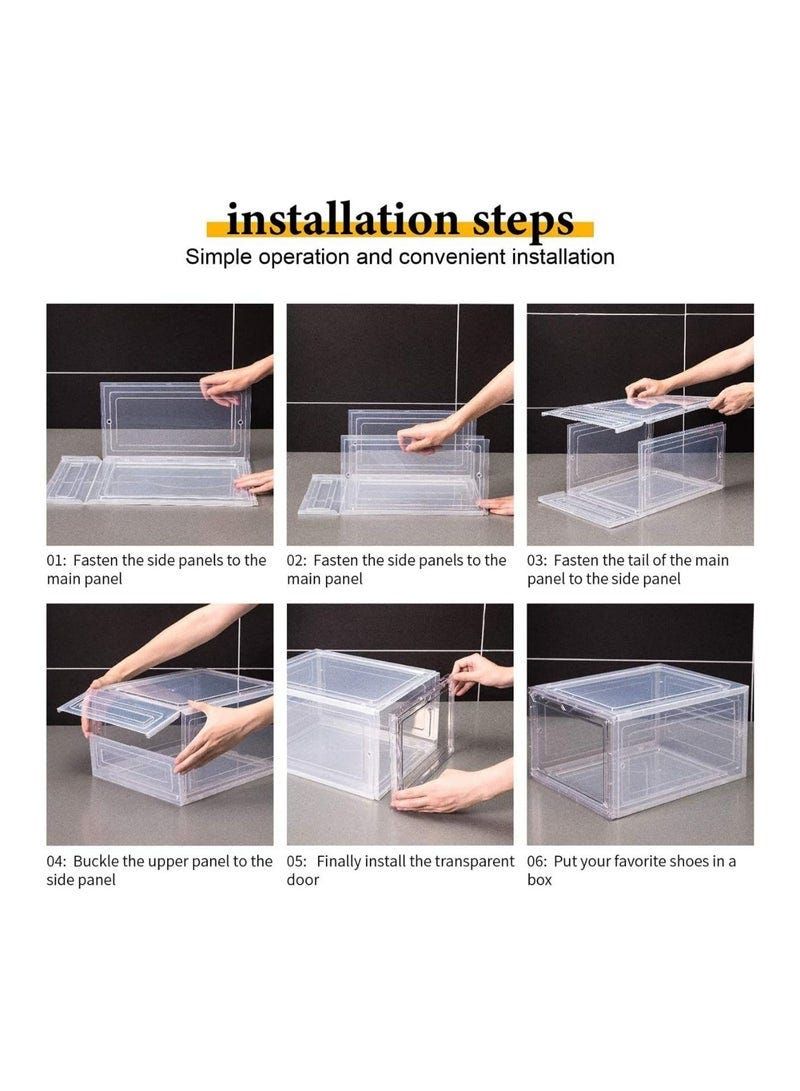 installation steps
Simple operation and convenient installation

01: Fasten the side panels to the main panel

02: Fasten the side panels to the main panel

03: Fasten the tail of the main panel to the side panel

04: Buckle the upper panel to the side panel

05: Finally install the transparent door

06: Put your favorite shoes in a box