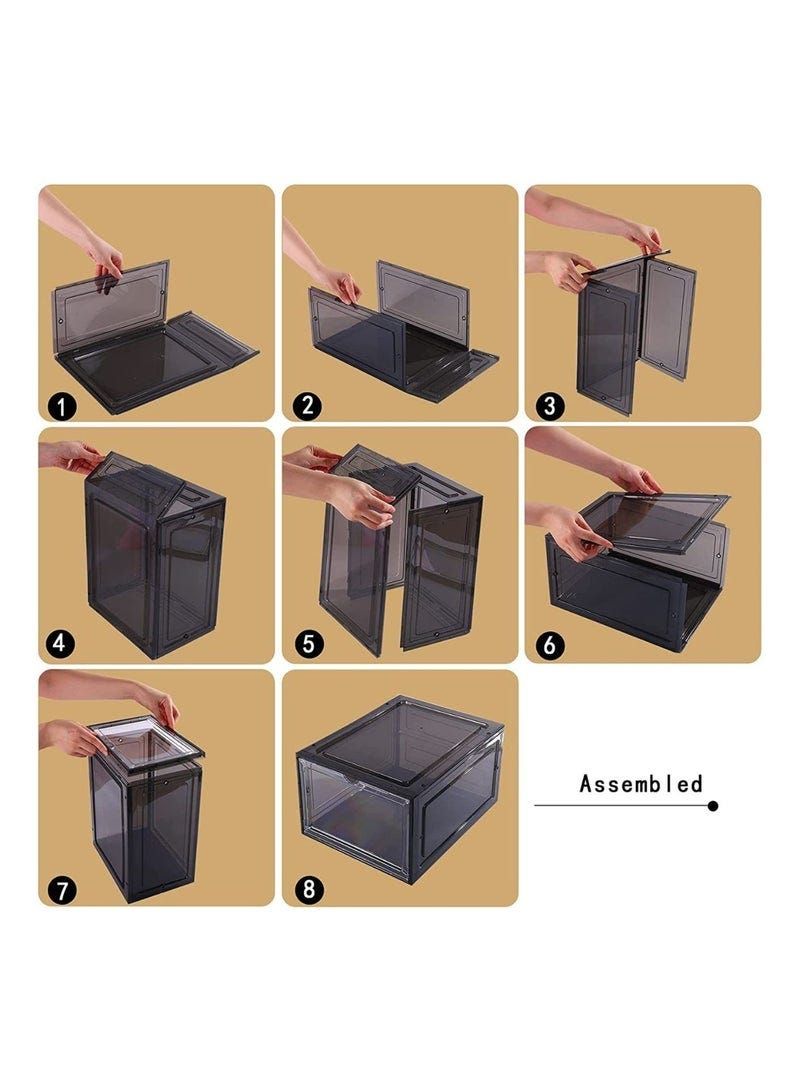 1
2
3
4
5
6
7
8
Assembled