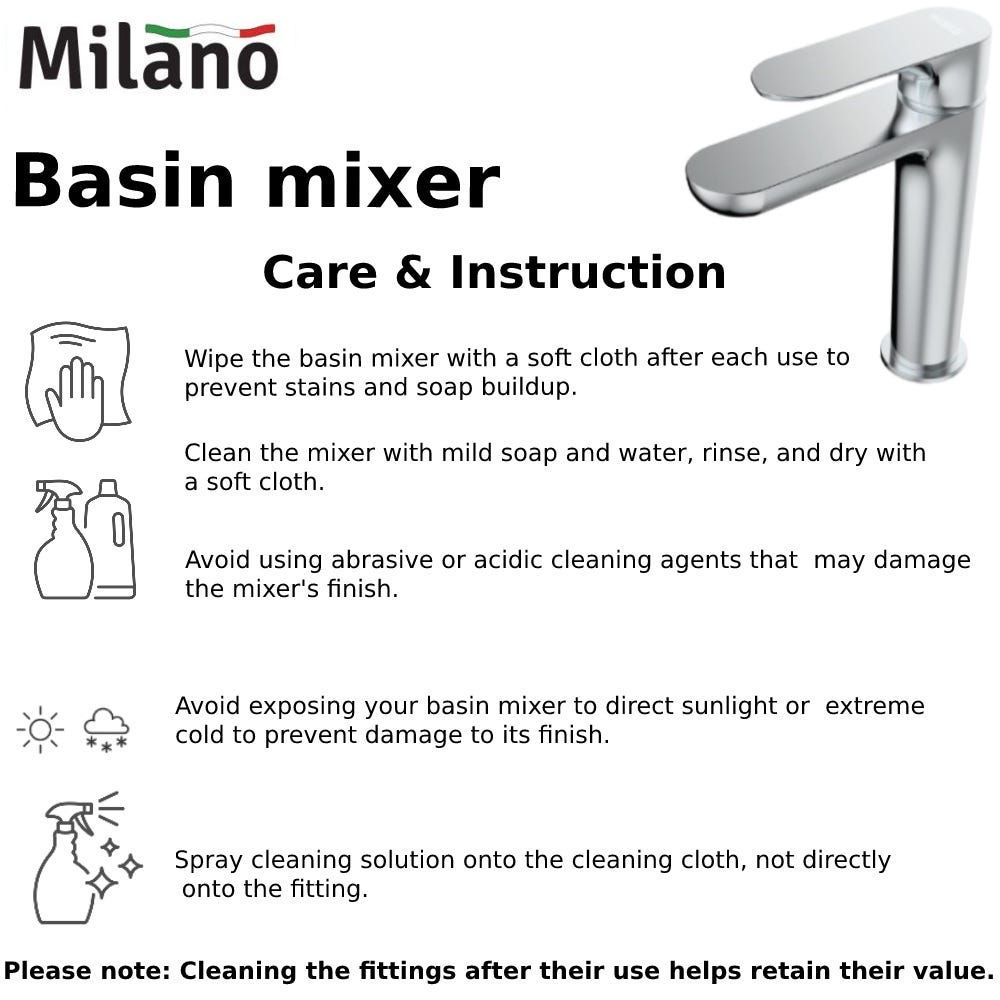 Milano

Basin mixer

Care & Instruction

Wipe the basin mixer with a soft cloth after each use to prevent stains and soap buildup.

Clean the mixer with mild soap and water, rinse, and dry with a soft cloth.

Avoid using abrasive or acidic cleaning agents that may damage the mixer's finish.

Avoid exposing your basin mixer to direct sunlight or extreme cold to prevent damage to its finish.

Spray cleaning solution onto the cleaning cloth, not directly onto the fitting.

Please note: Cleaning the fittings after their use helps retain their value.