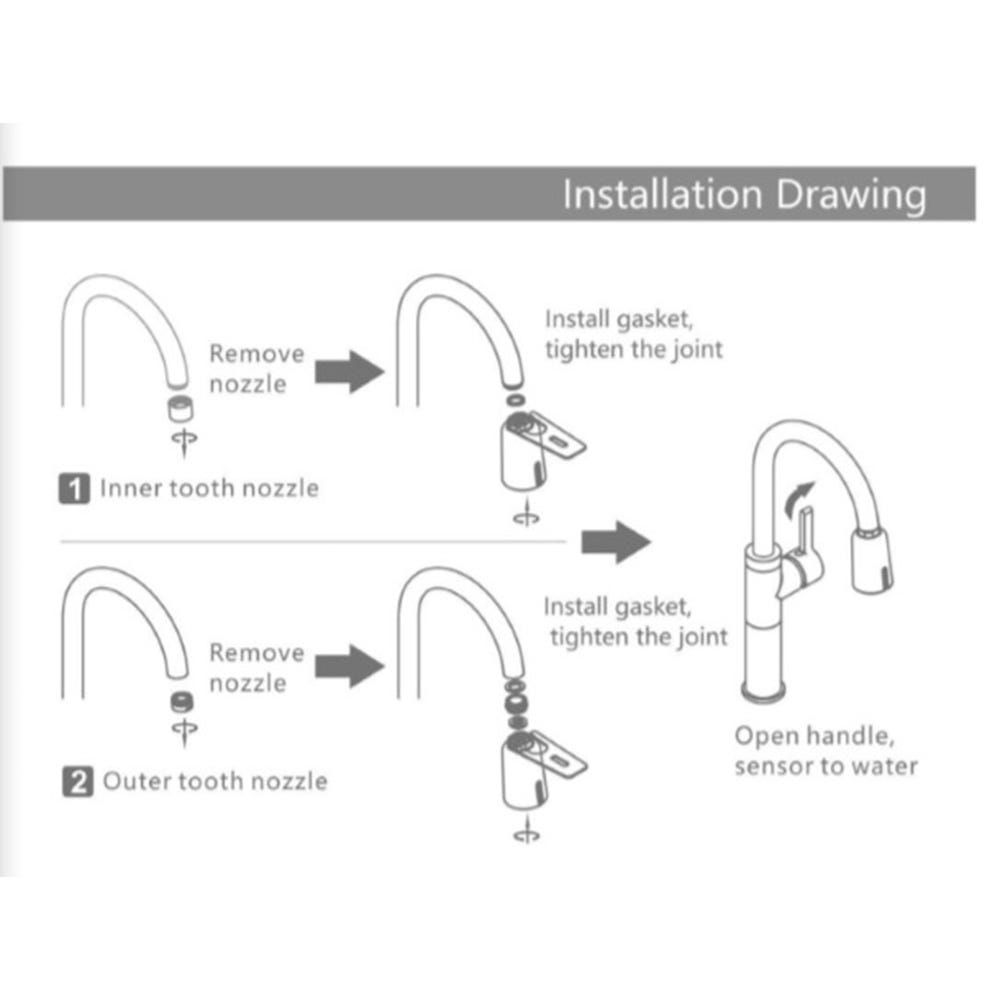 Installation Drawing

Remove nozzle

Install gasket, tighten the joint

1 Inner tooth nozzle

Remove nozzle

Install gasket, tighten the joint

2 Outer tooth nozzle

Open handle, sensor to water