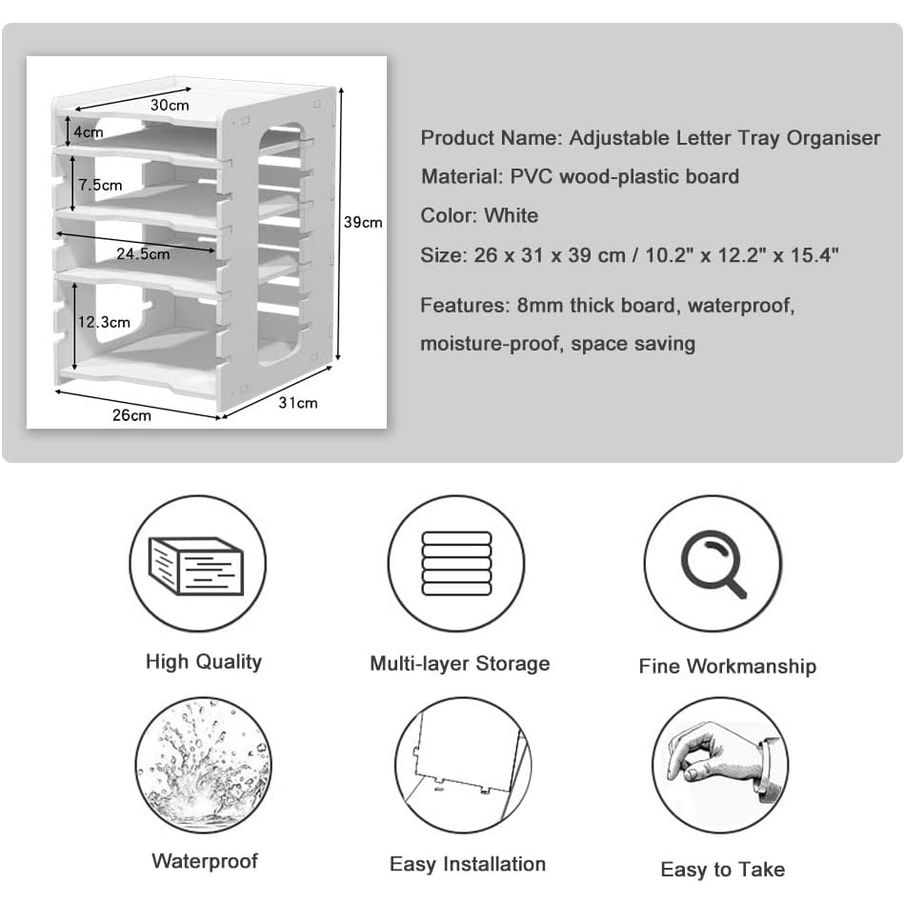 30cm
4cm
7.5cm
24.5cm
12.3cm
39cm
26cm
31cm

Product Name: Adjustable Letter Tray Organiser
Material: PVC wood-plastic board
Color: White
Size: 26 x 31 x 39 cm / 10.2" x 12.2" x 15.4"
Features: 8mm thick board, waterproof, moisture-proof, space saving

High Quality
Multi-layer Storage
Fine Workmanship
Waterproof
Easy Installation
Easy to Take