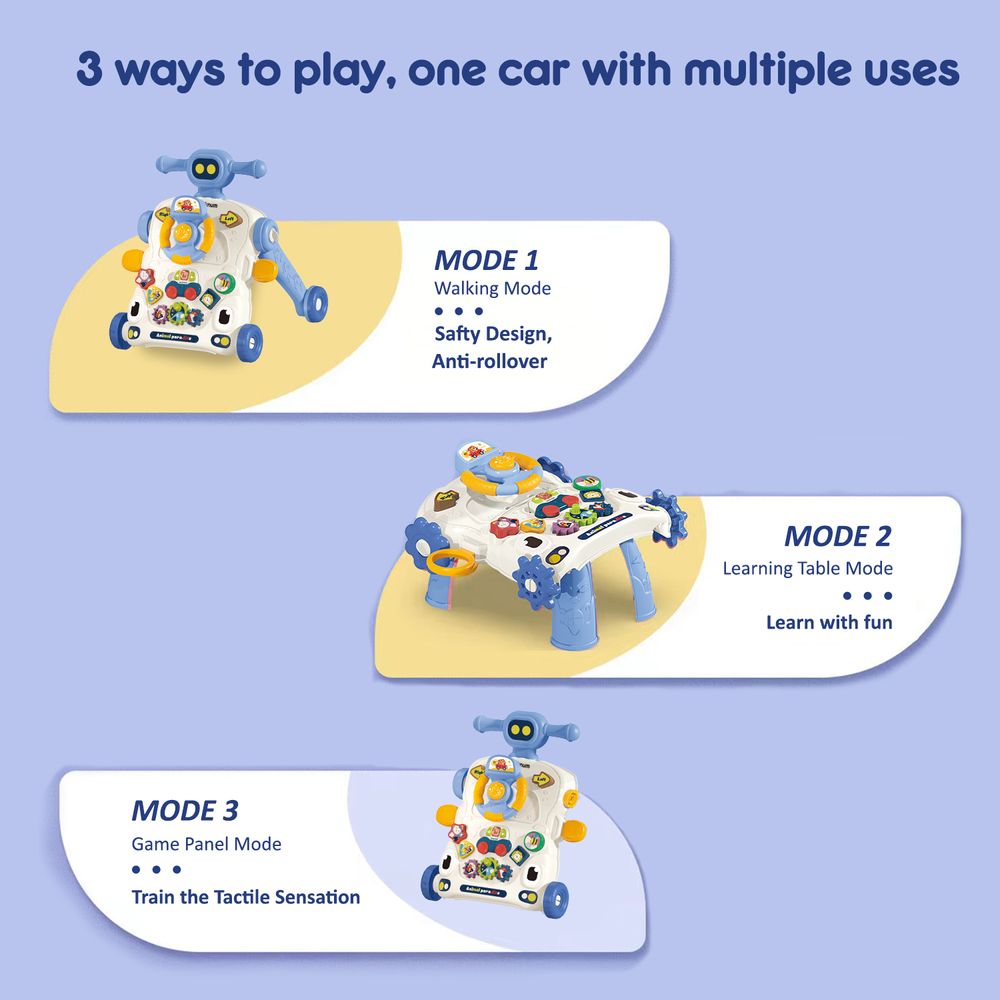 3 ways to play, one car with multiple uses

MODE 1
Walking Mode
• • •
Safty Design, Anti-rollover

MODE 2
Learning Table Mode
• • •
Learn with fun

MODE 3
Game Panel Mode
• • •
Train the Tactile Sensation